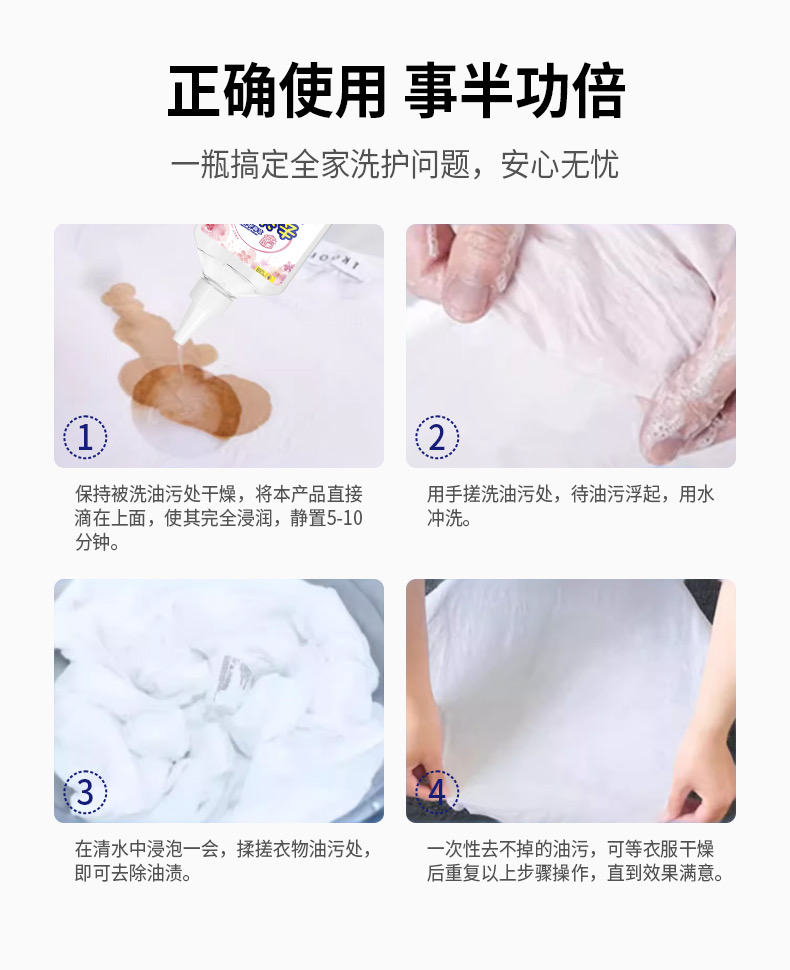 正确使用 事半功倍

一瓶搞定全家洗护问题，安心无忧

1

保持被洗油污处干燥，将本产品直接滴在上面，使其完全浸润，静置5-10分钟。

2

用手搓洗油污处，待油污浮起，用水冲洗。

3

在清水中浸泡一会，揉搓衣物油污处，即可去除油渍。

4

一次性去不掉的油污，可等衣服干燥后重复以上步骤操作，直到效果满意。