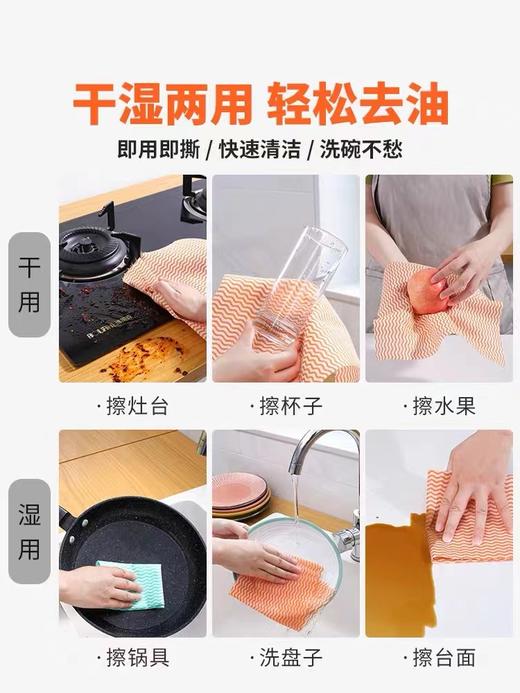 干湿两用 轻松去油

即用即撕 / 快速清洁 / 洗碗不愁

干用

·擦灶台

·擦杯子

·擦水果

湿用

·擦锅具

·洗盘子

·擦台面