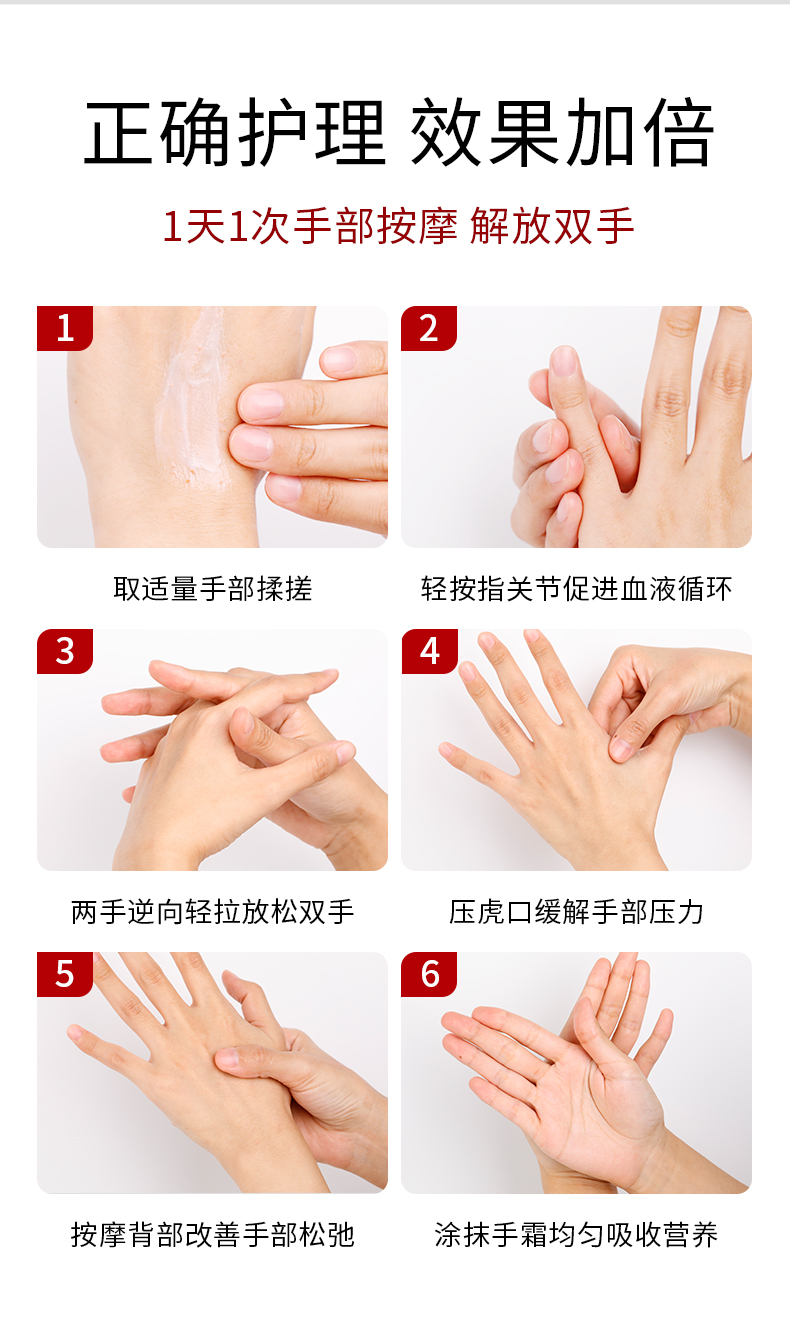 正确护理 效果加倍

1天1次手部按摩 解放双手

1

取适量手部揉搓

2

轻按指关节促进血液循环

3

两手逆向轻拉放松双手

4

压虎口缓解手部压力

5

按摩背部改善手部松弛

6

涂抹手霜均匀吸收营养