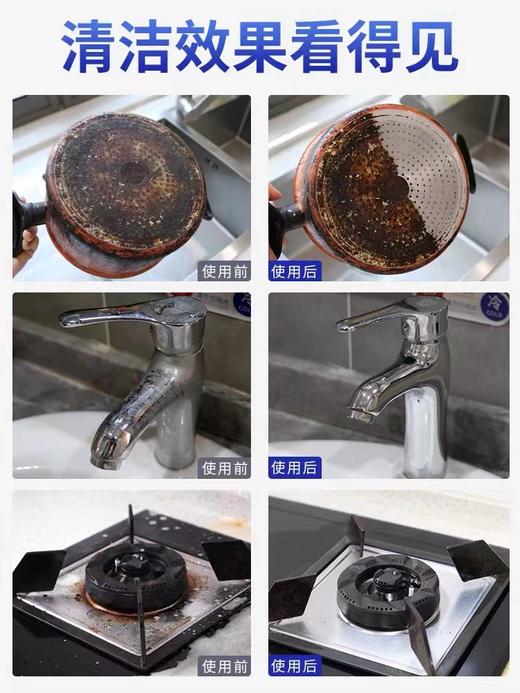 清洁效果看得见

使用前

使用后

冷 COLD

使用前

冷 COLD

使用后

使用前

使用后