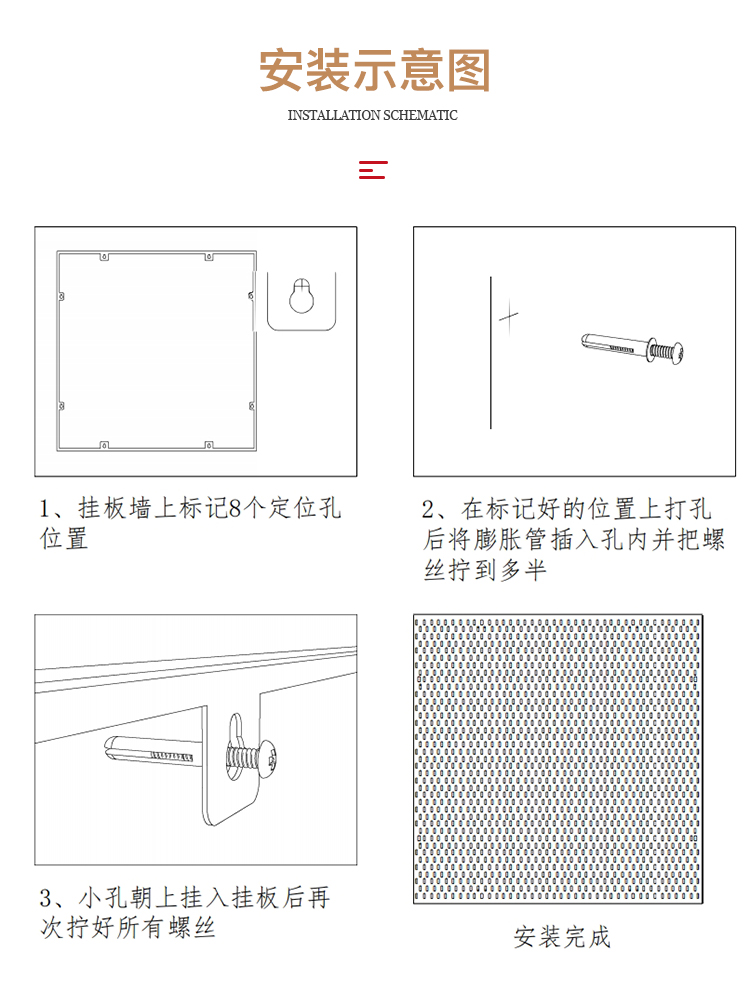 安装示意图
INSTALLATION SCHEMATIC

1、挂板墙上标记8个定位孔位置

2、在标记好的位置上打孔后将膨胀管插入孔内并把螺丝拧到多半

3、小孔朝上挂入挂板后再次拧好所有螺丝

安装完成