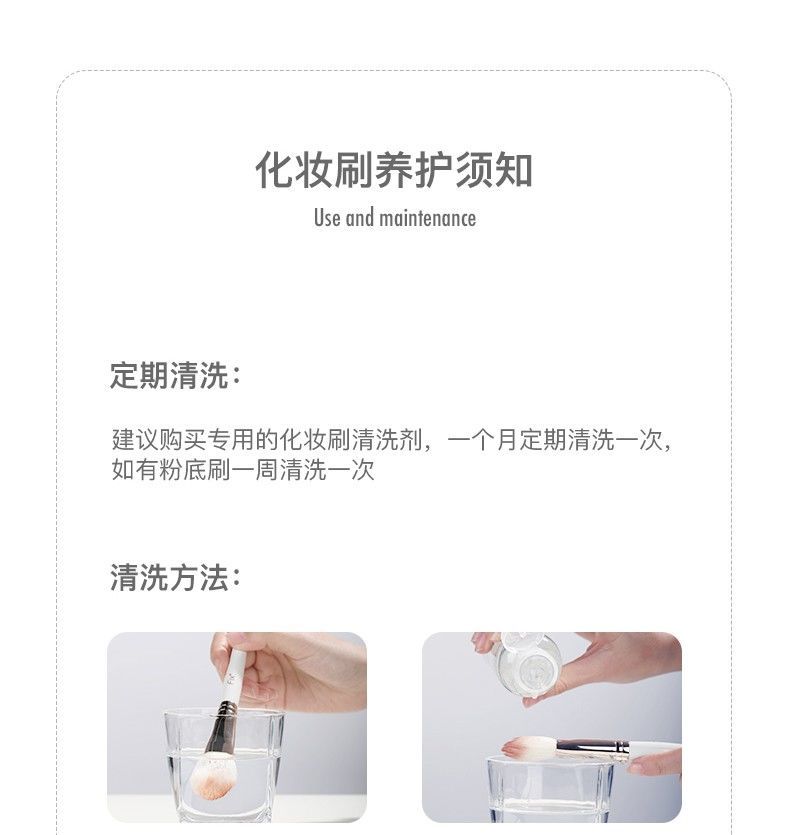 化妆刷养护须知

Use and maintenance

定期清洗：

建议购买专用的化妆刷清洗剂，一个月定期清洗一次，如有粉底刷一周清洗一次

清洗方法：