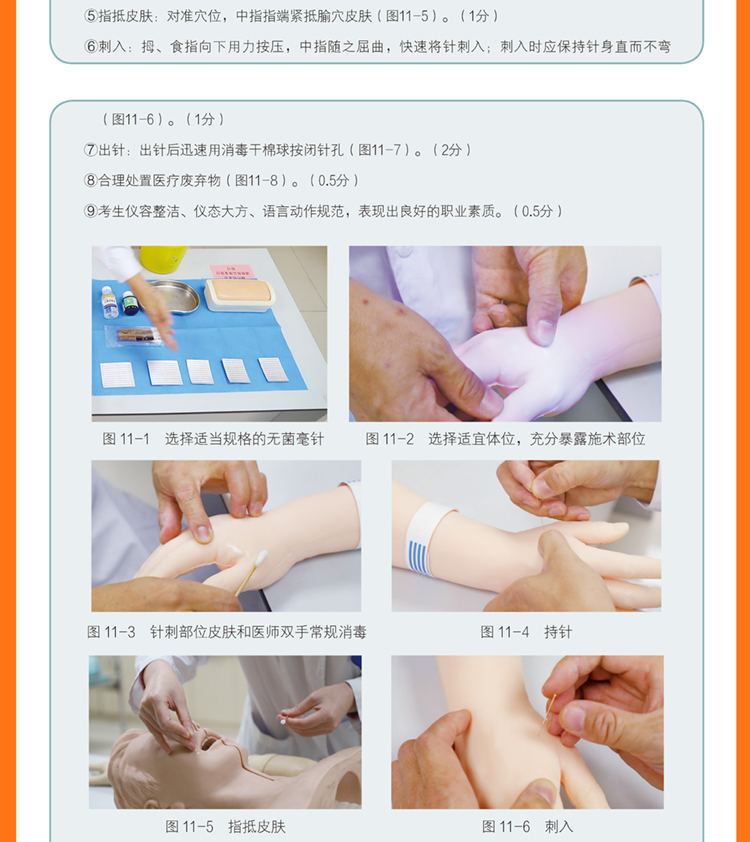 ⑤指抵皮肤：对准穴位，中指指端紧抵腧穴皮肤（图11-5）。（1分）

⑥刺入：拇、食指向下用力按压，中指随之屈曲，快速将针刺入；刺入时应保持针身直而不弯

（图11-6）。（1分）

⑦出针：出针后迅速用消毒干棉球按闭针孔（图11-7）。（2分）

⑧合理处置医疗废弃物（图11-8）。（0.5分）

⑨考生仪容整洁、仪态大方、语言动作规范，表现出良好的职业素质。（0.5分）

图 11-1 选择适当规格的无菌毫针

图 11-2 选择适宜体位，充分暴露施术部位

图 11-3 针刺部位皮肤和医师双手常规消毒

图 11-4 持针

图 11-5 指抵皮肤

图 11-6 刺入