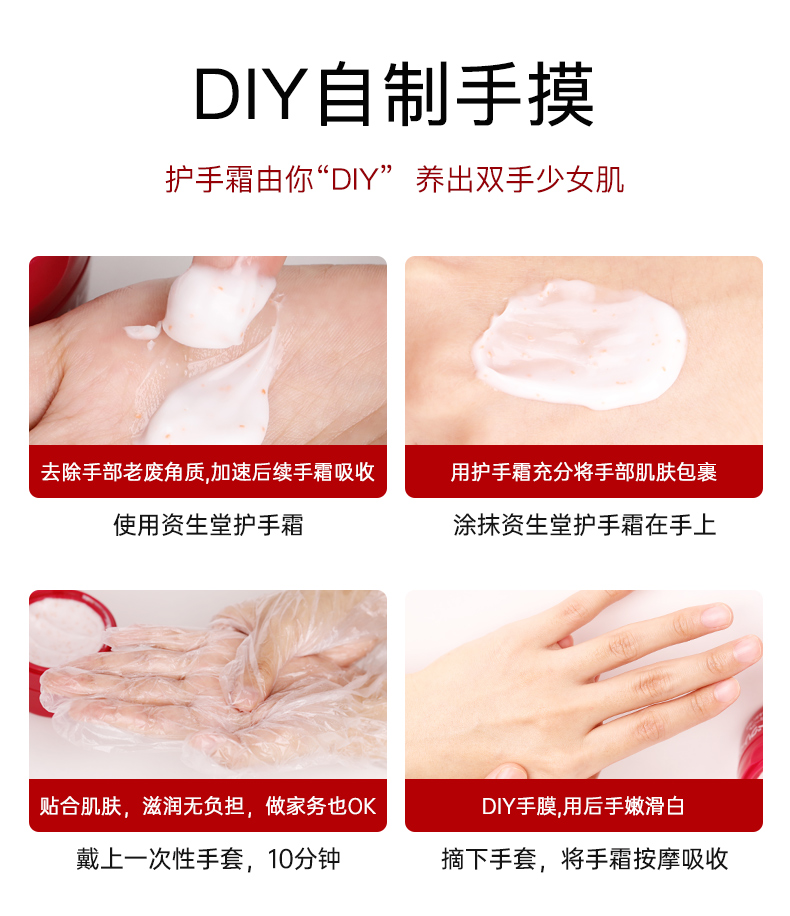 DIY自制手摸

护手霜由你“DIY” 养出双手少女肌

去除手部老废角质,加速后续手霜吸收

使用资生堂护手霜

用护手霜充分将手部肌肤包裹

涂抹资生堂护手霜在手上

贴合肌肤，滋润无负担，做家务也OK

戴上一次性手套，10分钟

DIY手膜,用后手嫩滑白

摘下手套，将手霜按摩吸收