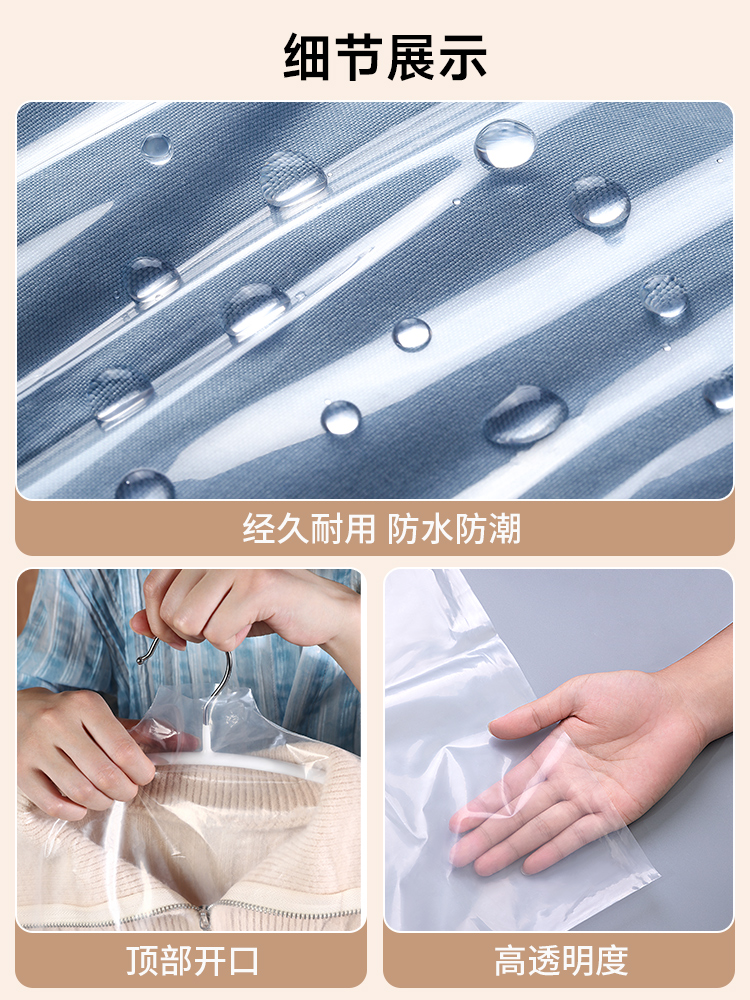 细节展示

经久耐用 防水防潮

顶部开口

高透明度