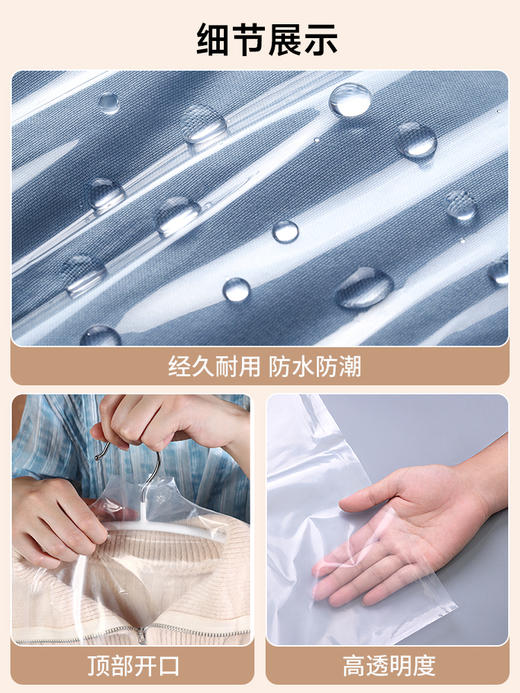 细节展示

经久耐用 防水防潮

顶部开口

高透明度