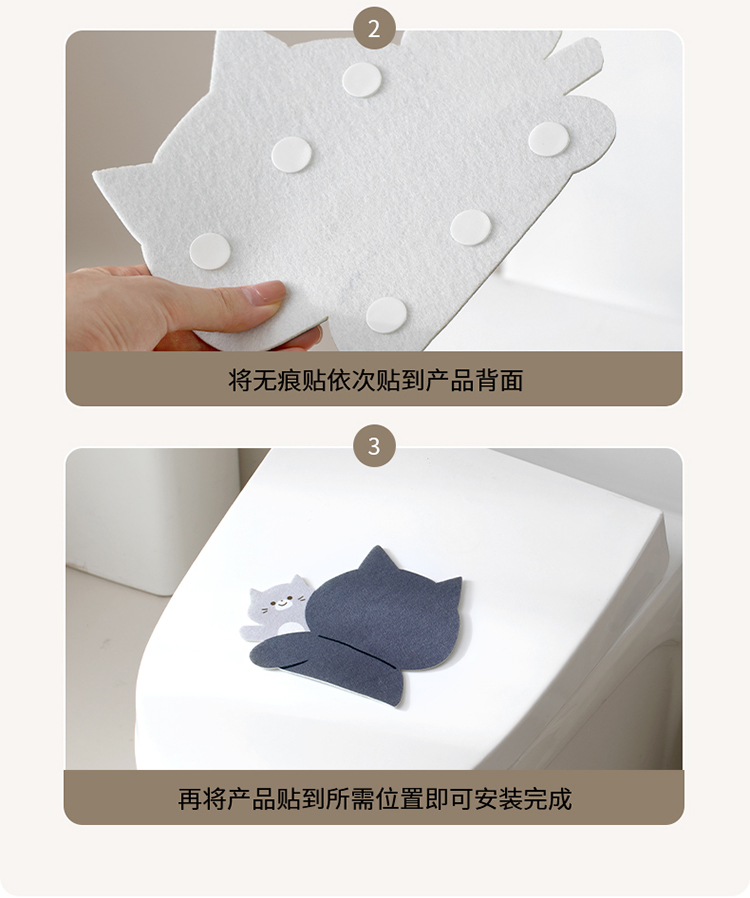 2

将无痕贴依次贴到产品背面

3

再将产品贴到所需位置即可安装完成