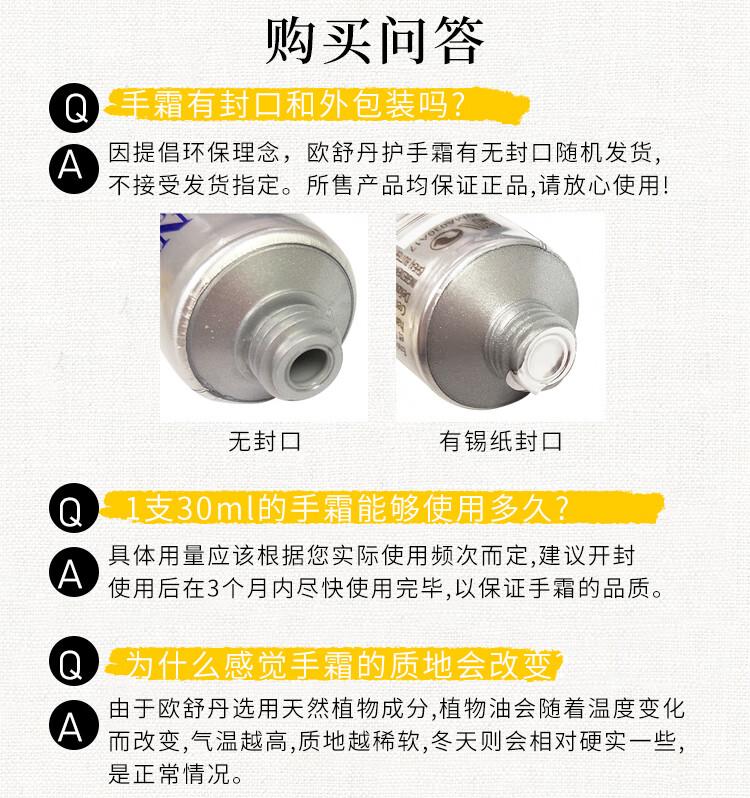 购买问答

Q 手霜有封口和外包装吗?

A 因提倡环保理念，欧舒丹护手霜有无封口随机发货，不接受发货指定。所售产品均保证正品,请放心使用!

无封口

有锡纸封口

Q 1支30ml的手霜能够使用多久?

A 具体用量应该根据您实际使用频次而定,建议开封使用后在3个月内尽快使用完毕,以保证手霜的品质。

Q 为什么感觉手霜的质地会改变

A 由于欧舒丹选用天然植物成分,植物油会随着温度变化而改变,气温越高,质地越稀软,冬天则会相对硬实一些,是正常情况。