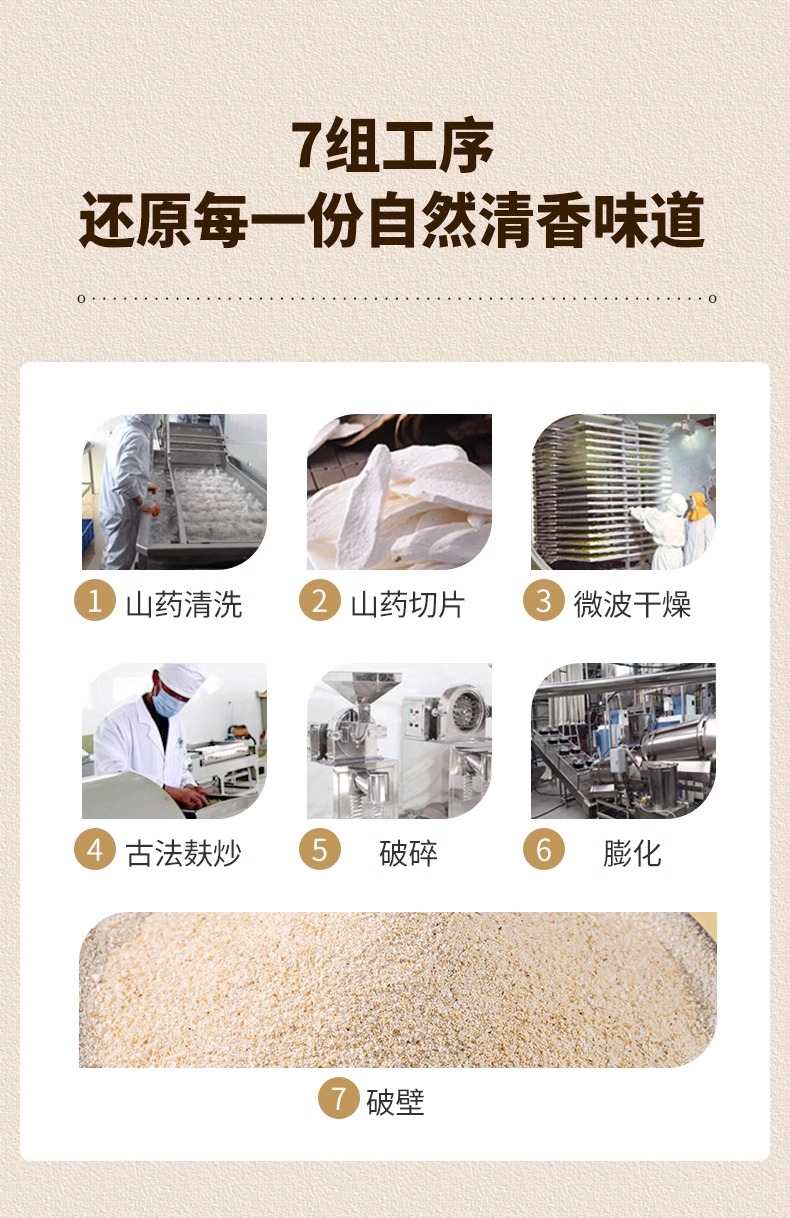 7组工序
还原每一份自然清香味道

1 山药清洗

2 山药切片

3 微波干燥

4 古法麸炒

5 破碎

6 膨化

7 破壁