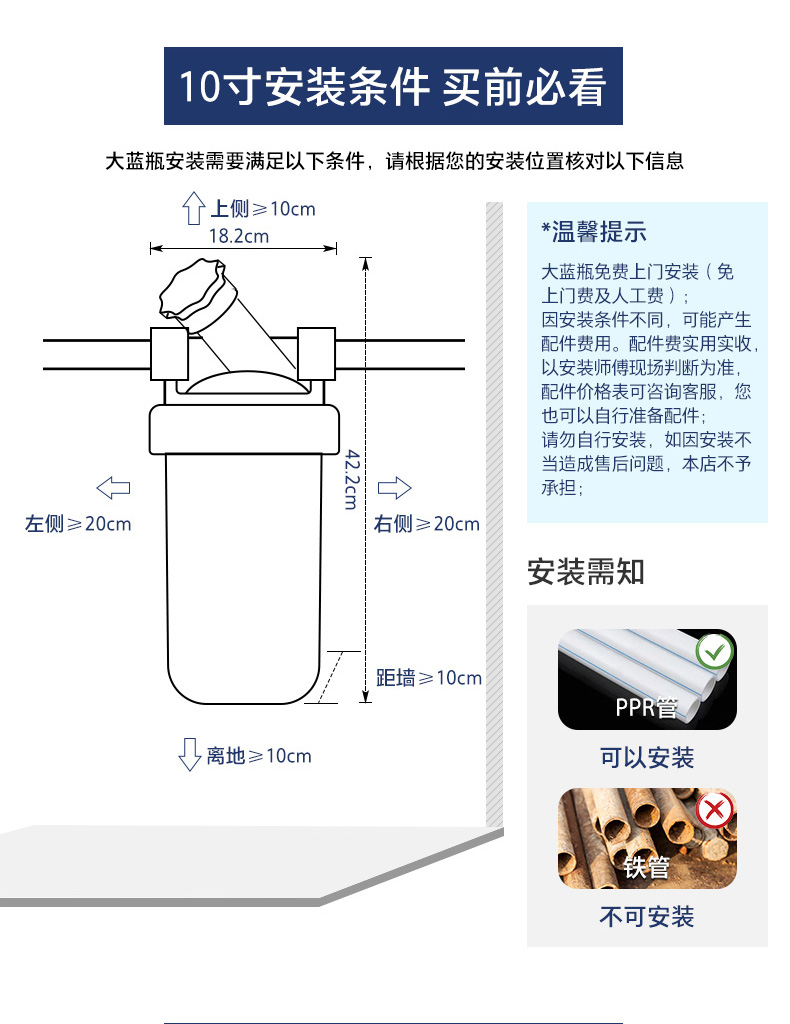 10寸安装条件 买前必看

大蓝瓶安装需要满足以下条件，请根据您的安装位置核对以下信息

上侧≥10cm

18.2cm

42.2cm

左侧≥20cm

右侧≥20cm

距墙≥10cm

离地≥10cm

*温馨提示

大蓝瓶免费上门安装（免上门费及人工费）；
因安装条件不同，可能产生配件费用。配件费实用实收，以安装师傅现场判断为准，配件价格表可咨询客服，您也可以自行准备配件；
请勿自行安装，如因安装不当造成售后问题，本店不予承担；

安装需知

PPR管

可以安装

铁管

不可安装