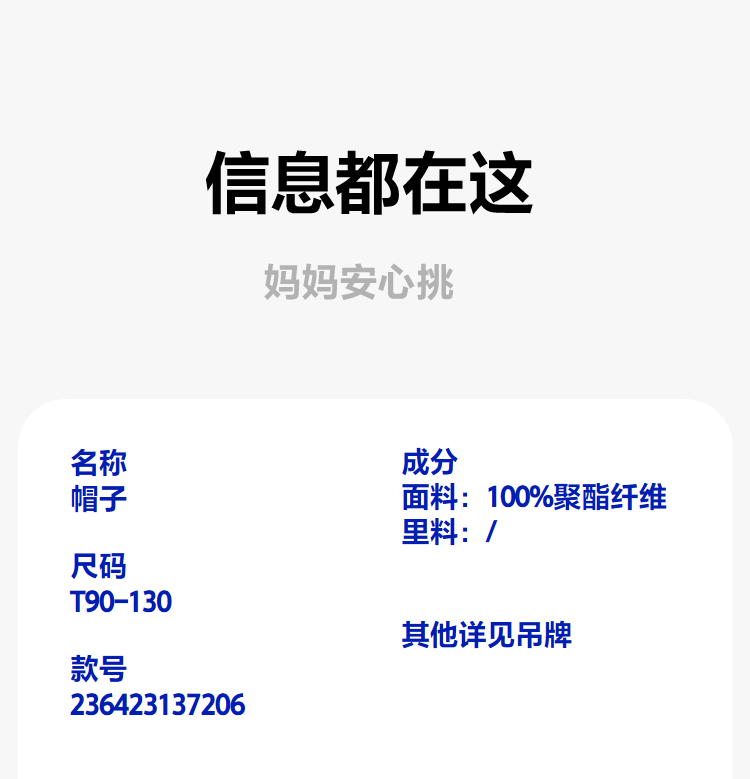 信息都在这

妈妈安心挑

名称
帽子

尺码
T90-130

款号
236423137206

成分
面料：100%聚酯纤维
里料：/

其他详见吊牌