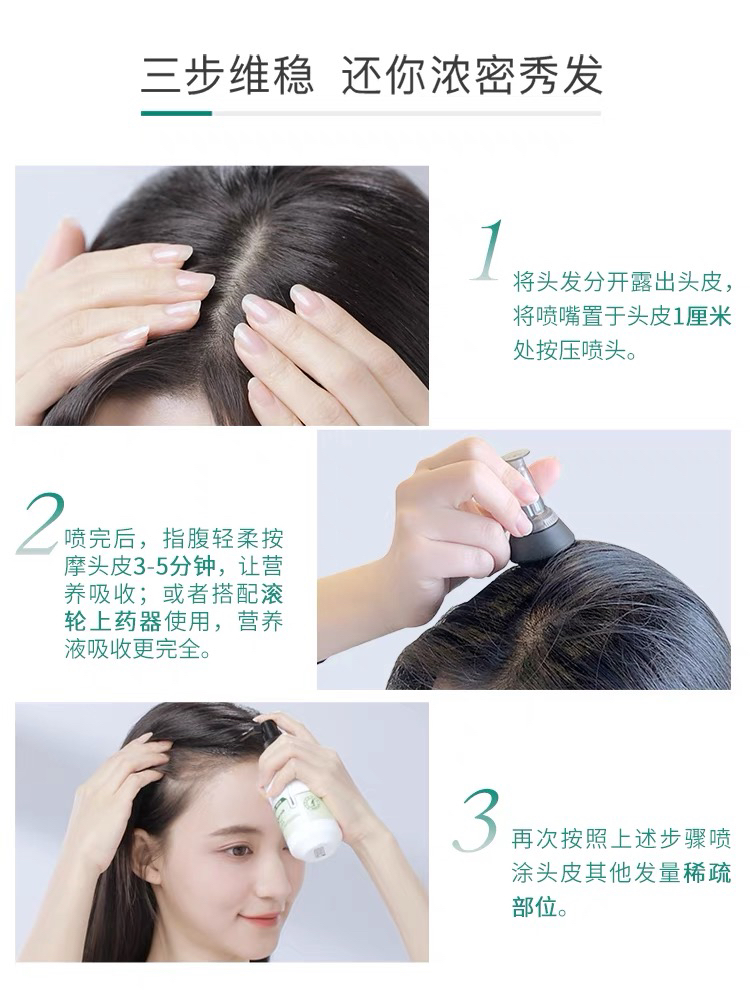 三步维稳 还你浓密秀发

1 将头发分开露出头皮，将喷嘴置于头皮1厘米处按压喷头。

2 喷完后，指腹轻柔按摩头皮3-5分钟，让营养吸收；或者搭配滚轮上药器使用，营养液吸收更完全。

3 再次按照上述步骤喷涂头皮其他发量稀疏部位。