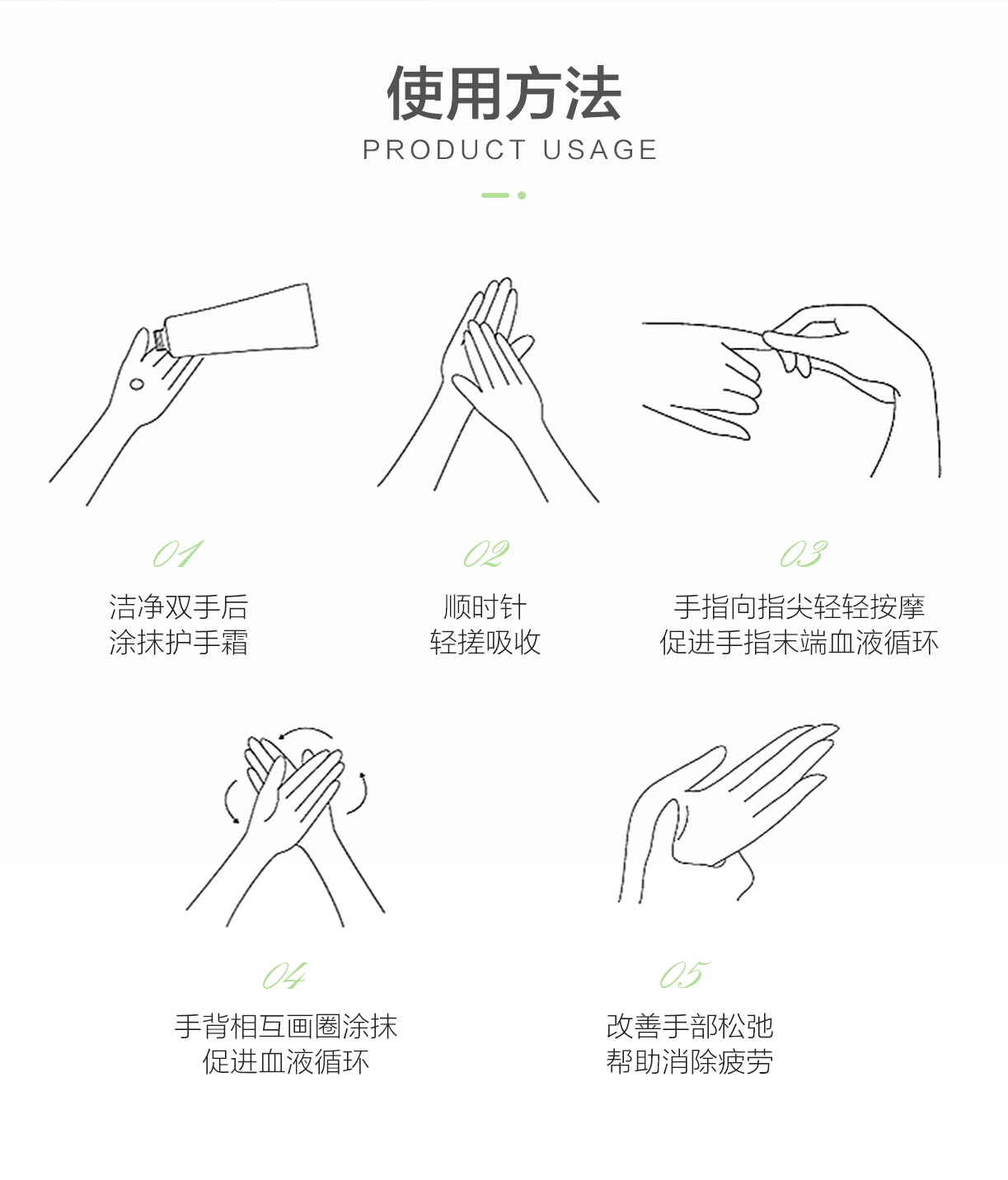 使用方法
PRODUCT USAGE

01
洁净双手后
涂抹护手霜

02
顺时针
轻搓吸收

03
手指向指尖轻轻按摩
促进手指末端血液循环

04
手背相互画圈涂抹
促进血液循环

05
改善手部松弛
帮助消除疲劳