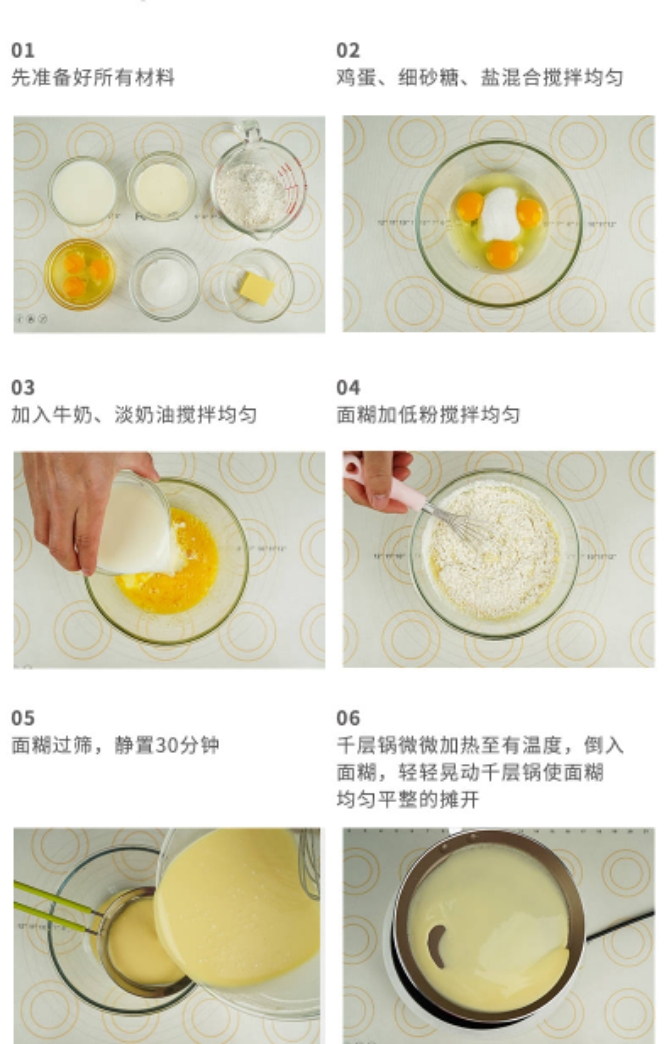 01
先准备好所有材料

02
鸡蛋、细砂糖、盐混合搅拌均匀

03
加入牛奶、淡奶油搅拌均匀

04
面糊加低粉搅拌均匀

05
面糊过筛，静置30分钟

06
千层锅微微加热至有温度，倒入面糊，轻轻晃动千层锅使面糊均匀平整的摊开