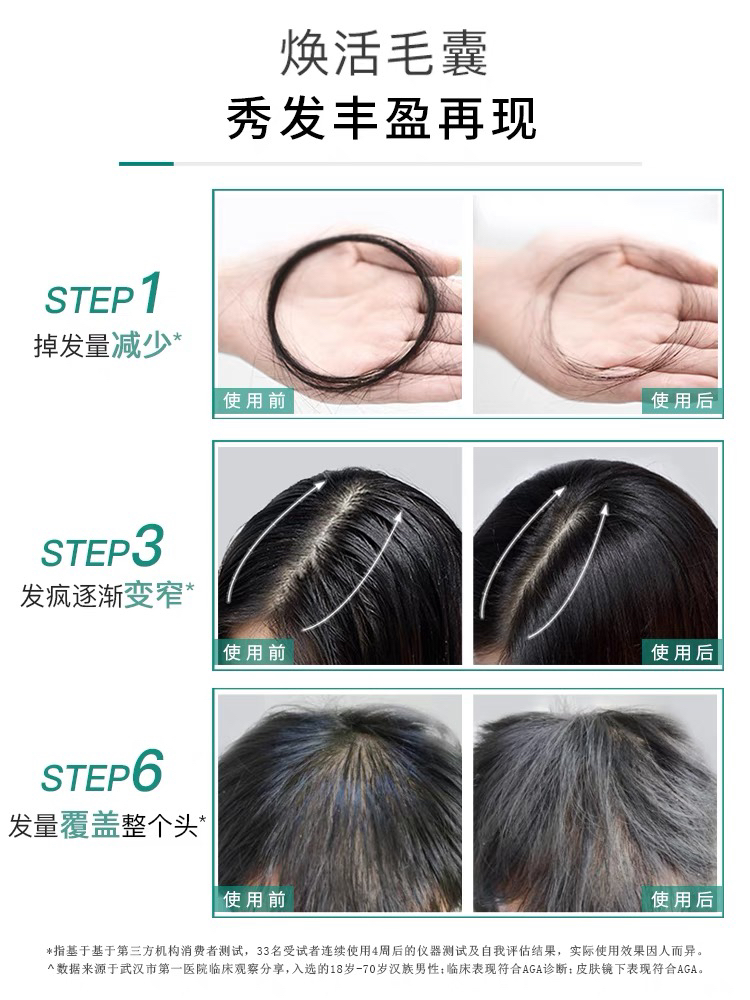 焕活毛囊
秀发丰盈再现

STEP1
掉发量减少*
使用前
使用后

STEP3
发疯逐渐变窄*
使用前
使用后

STEP6
发量覆盖整个头*
使用前
使用后

*指基于基于第三方机构消费者测试，33名受试者连续使用4周后的仪器测试及自我评估结果，实际使用效果因人而异。
^数据来源于武汉市第一医院临床观察分享，入选的18岁-70岁汉族男性；临床表现符合AGA诊断；皮肤镜下表现符合AGA。