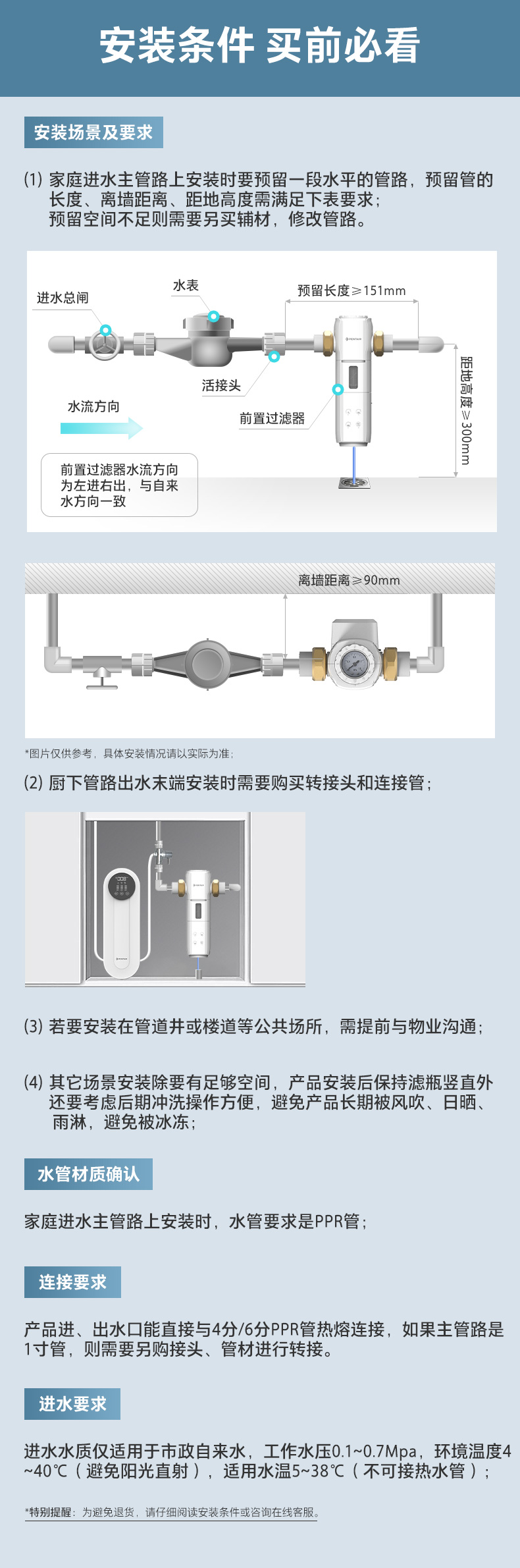 安装条件 买前必看

安装场景及要求

(1) 家庭进水主管路上安装时要预留一段水平的管路，预留管的长度、离墙距离、距地高度需满足下表要求；预留空间不足则需要另买辅材，修改管路。

进水总闸
水表
预留长度≥151mm
活接头
水流方向
前置过滤器
距地高度≥300mm
前置过滤器水流方向为左进右出，与自来水方向一致

离墙距离≥90mm

*图片仅供参考，具体安装情况请以实际为准；

(2) 厨下管路出水末端安装时需要购买转接头和连接管；

(3) 若要安装在管道井或楼道等公共场所，需提前与物业沟通；

(4) 其它场景安装除要有足够空间，产品安装后保持滤瓶竖直外还要考虑后期冲洗操作方便，避免产品长期被风吹、日晒、雨淋，避免被冰冻；

水管材质确认

家庭进水主管路上安装时，水管要求是PPR管；

连接要求

产品进、出水口能直接与4分/6分PPR管热熔连接，如果主管路是1寸管，则需要另购接头、管材进行转接。

进水要求

进水水质仅适用于市政自来水，工作水压0.1~0.7Mpa，环境温度4~40℃（避免阳光直射），适用水温5~38℃（不可接热水管）；

*特别提醒：为避免退货，请仔细阅读安装条件或咨询在线客服。