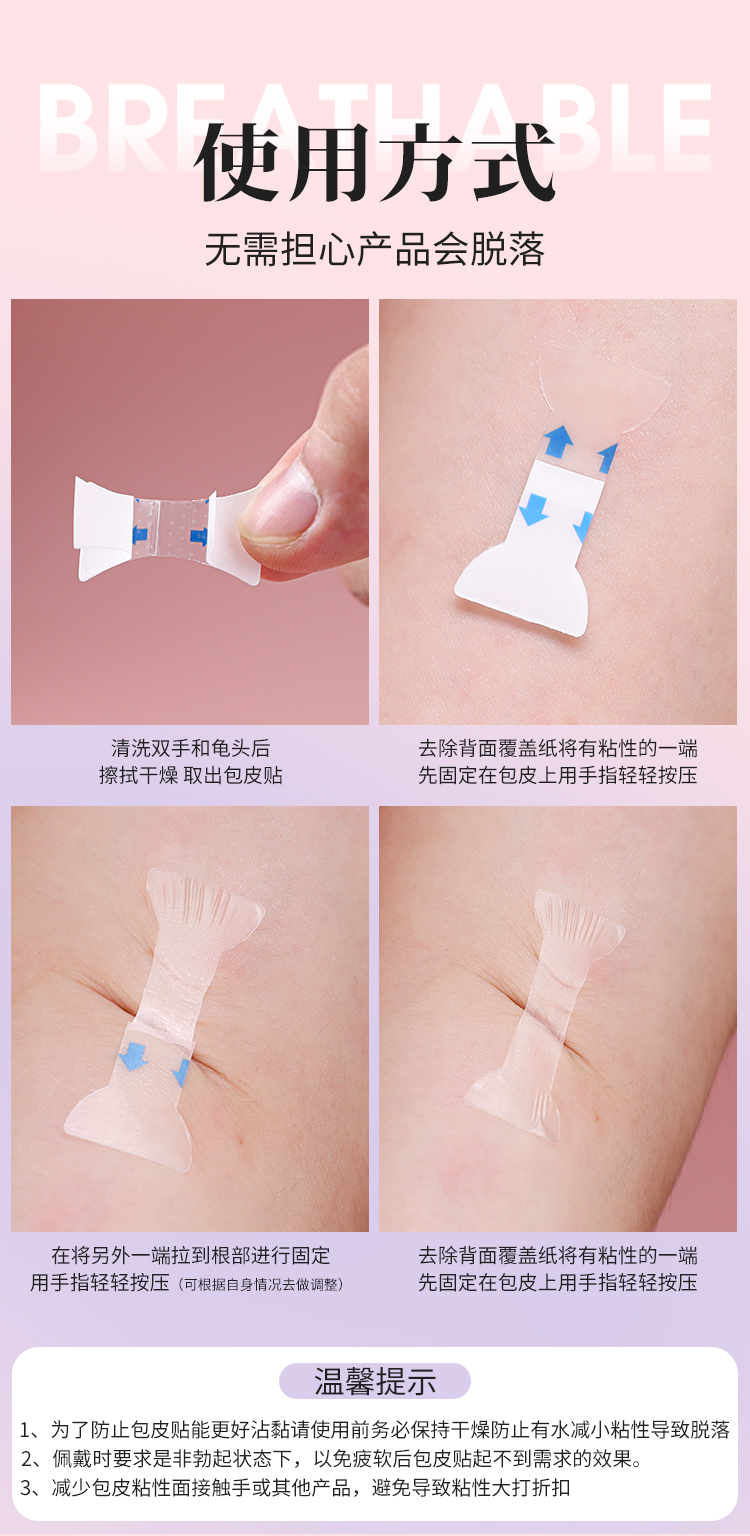 BREATHABLE

使用方式

无需担心产品会脱落

清洗双手和龟头后
擦拭干燥 取出包皮贴

去除背面覆盖纸将有粘性的一端
先固定在包皮上用手指轻轻按压

在将另外一端拉到根部进行固定
用手指轻轻按压（可根据自身情况去做调整）

去除背面覆盖纸将有粘性的一端
先固定在包皮上用手指轻轻按压

温馨提示

1、为了防止包皮贴能更好沾黏请使用前务必保持干燥防止有水减小粘性导致脱落
2、佩戴时要求是非勃起状态下，以免疲软后包皮贴起不到需求的效果。
3、减少包皮粘性面接触手或其他产品，避免导致粘性大打折扣