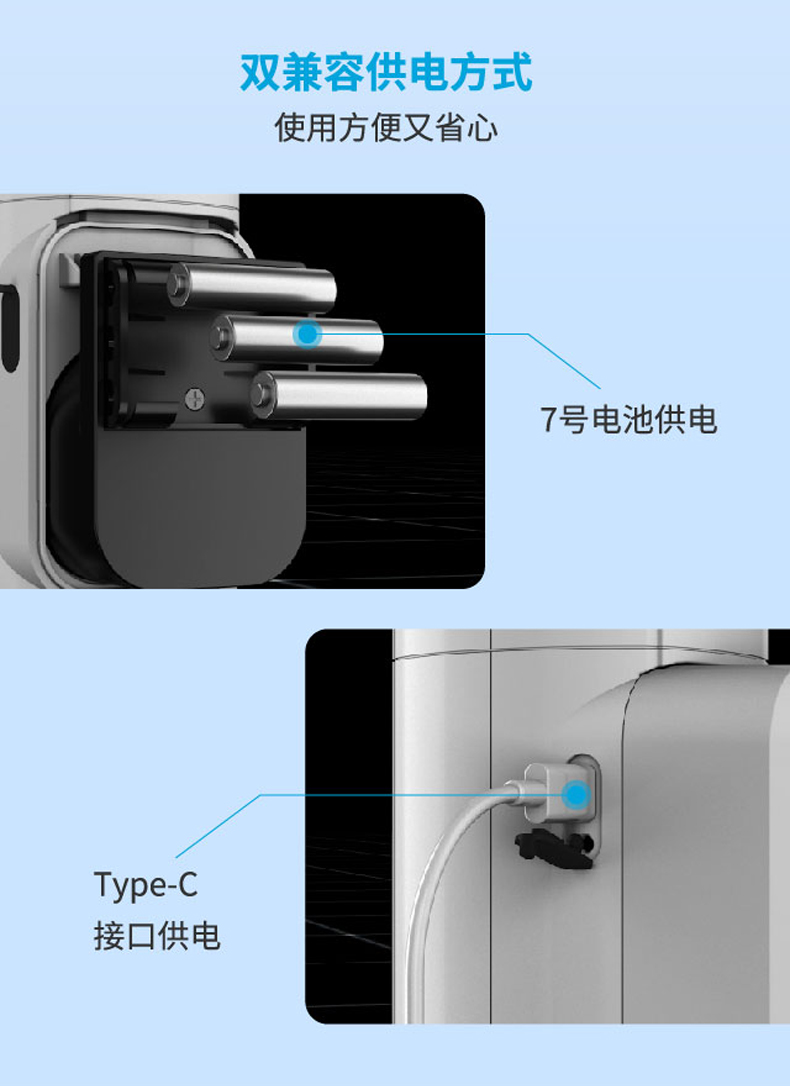 双兼容供电方式

使用方便又省心

7号电池供电

Type-C
接口供电