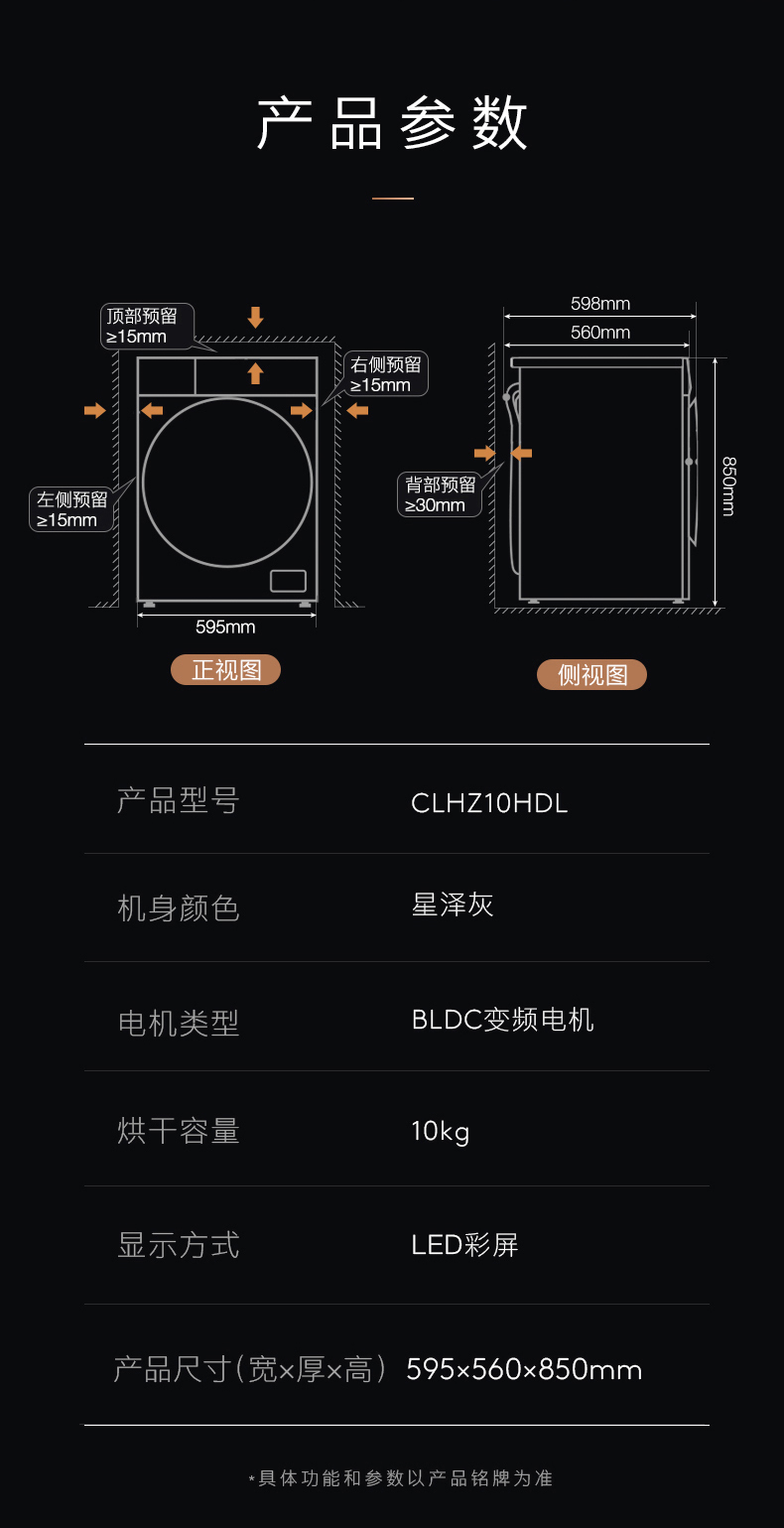 产品参数

顶部预留
≥15mm

右侧预留
≥15mm

左侧预留
≥15mm

595mm

正视图

598mm

560mm

背部预留
≥30mm

850mm

侧视图

| 产品型号 | CLHZ10HDL |
|---|---|
| 机身颜色 | 星泽灰 |
| 电机类型 | BLDC变频电机 |
| 烘干容量 | 10kg |
| 显示方式 | LED彩屏 |
| 产品尺寸（宽×厚×高） | 595×560×850mm |

*具体功能和参数以产品铭牌为准