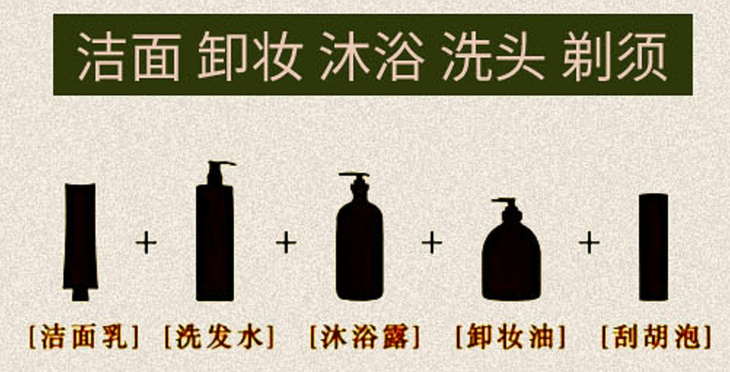 洁面 卸妆 沐浴 洗头 剃须

+ + + +

[洁面乳] [洗发水] [沐浴露] [卸妆油] [刮胡泡]