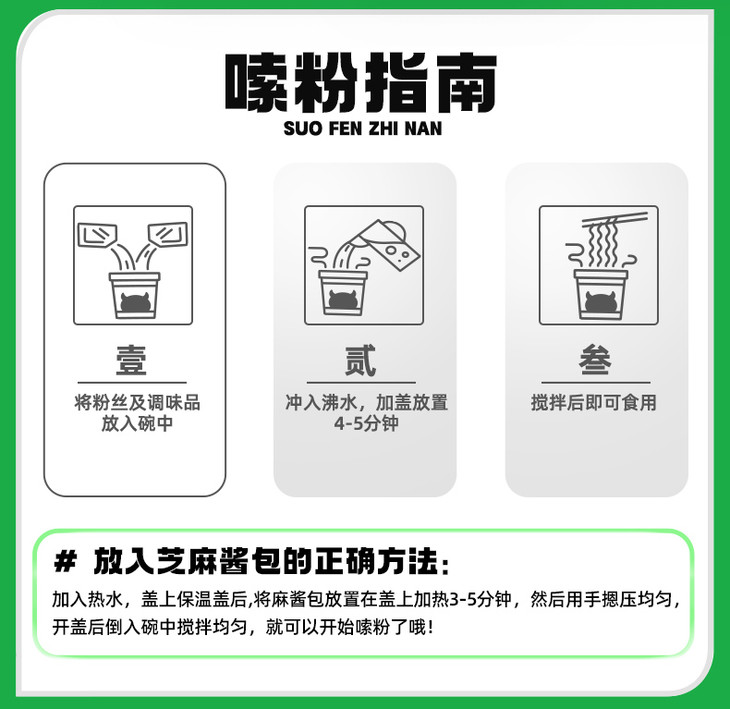 嗦粉指南
SUO FEN ZHI NAN

壹
将粉丝及调味品放入碗中

贰
冲入沸水，加盖放置4-5分钟

叁
搅拌后即可食用

# 放入芝麻酱包的正确方法：
加入热水，盖上保温盖后,将麻酱包放置在盖上加热3-5分钟，然后用手摁压均匀，开盖后倒入碗中搅拌均匀，就可以开始嗦粉了哦！