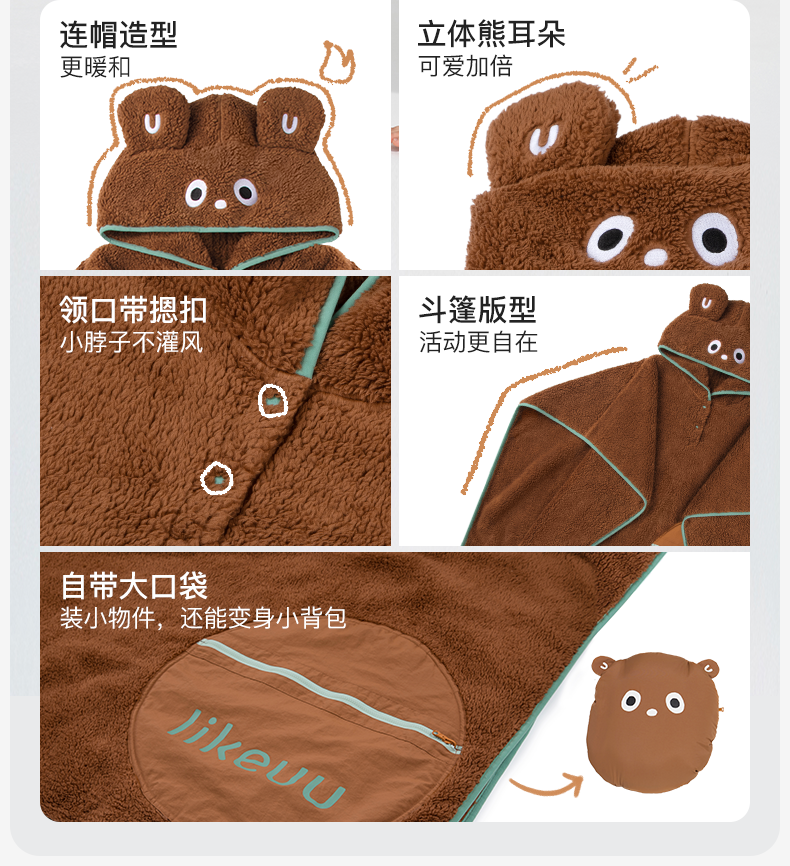 连帽造型
更暖和

立体熊耳朵
可爱加倍

领口带摁扣
小脖子不灌风

斗篷版型
活动更自在

自带大口袋
装小物件，还能变身小背包

Jikeuu