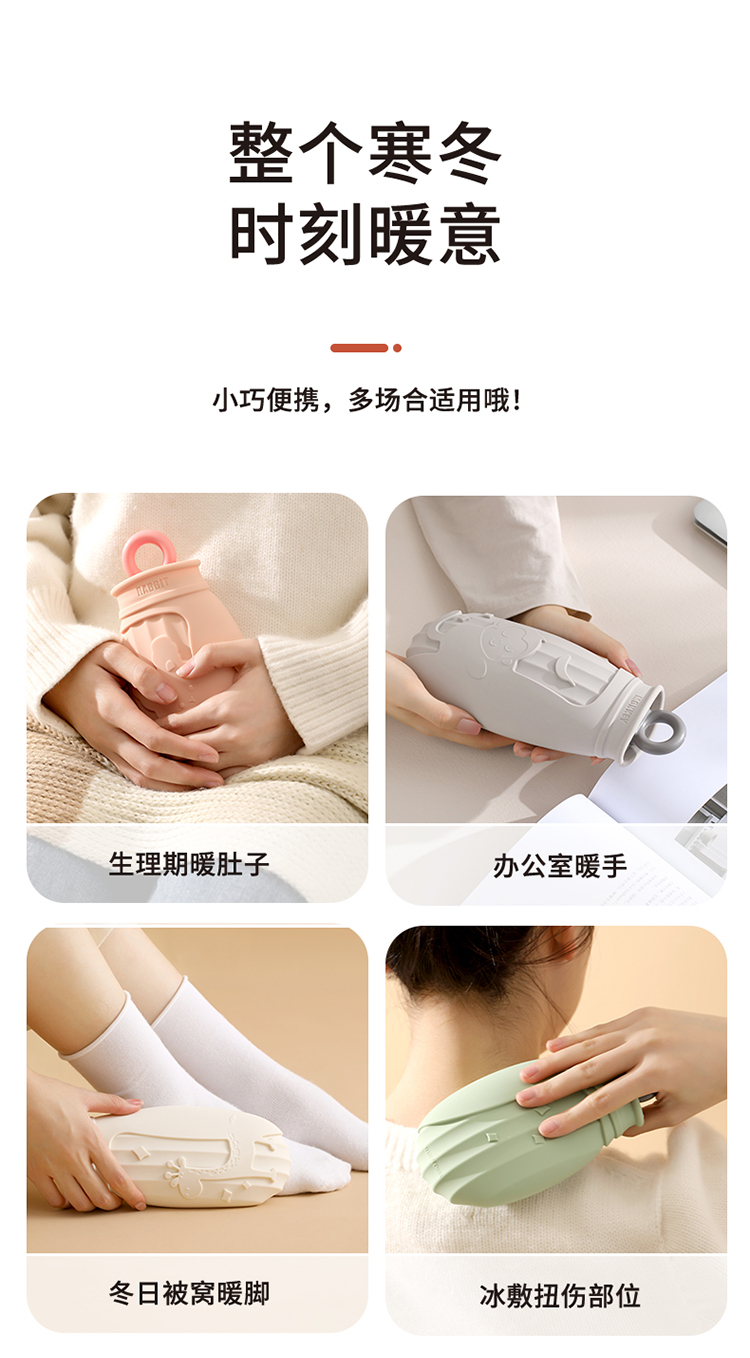 整个寒冬
时刻暖意

小巧便携，多场合适用哦！

RABBIT

生理期暖肚子

办公室暖手

冬日被窝暖脚

冰敷扭伤部位