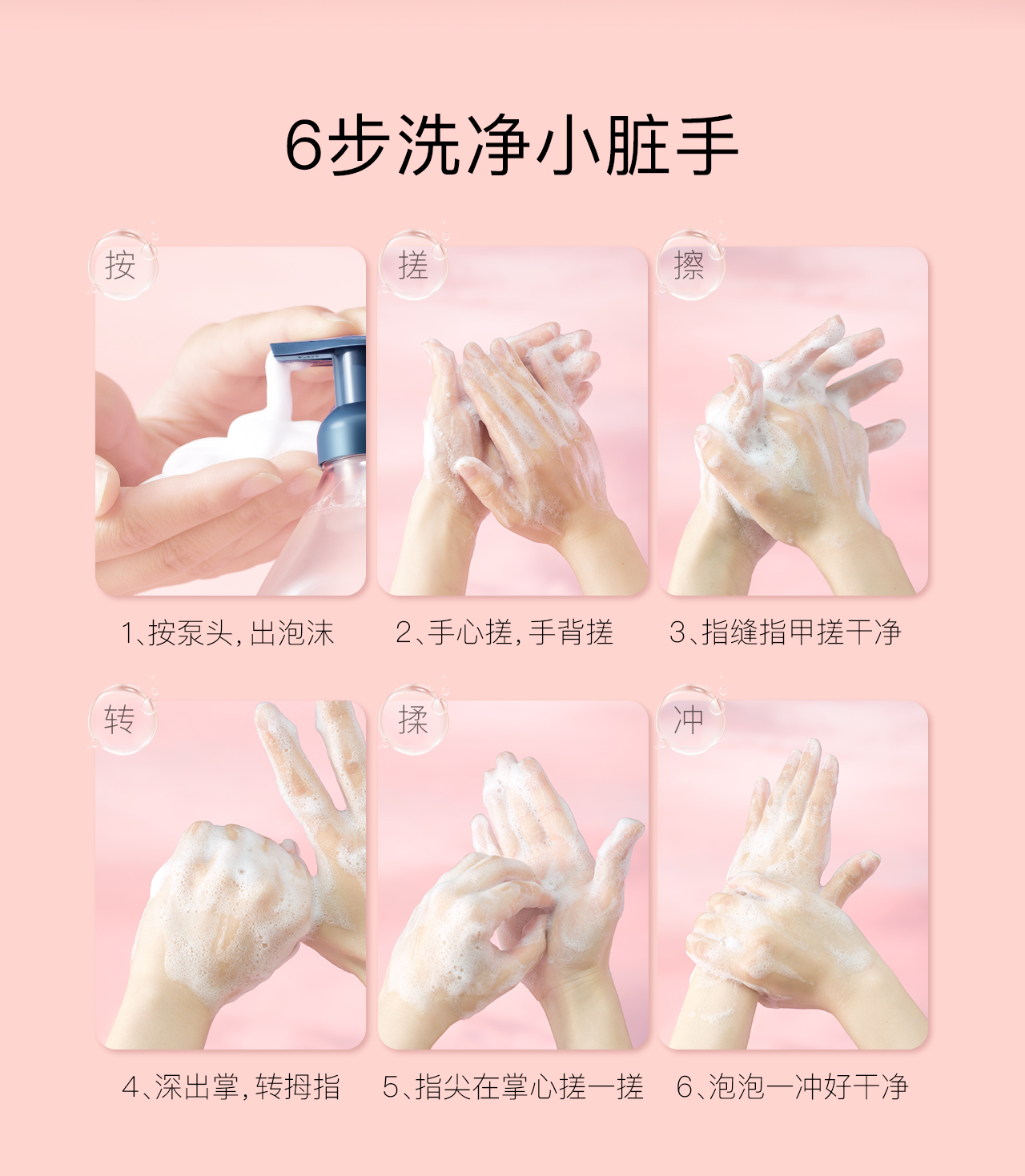 6步洗净小脏手

按

1、按泵头，出泡沫

搓

2、手心搓，手背搓

擦

3、指缝指甲搓干净

转

4、深出掌，转拇指

揉

5、指尖在掌心搓一搓

冲

6、泡泡一冲好干净