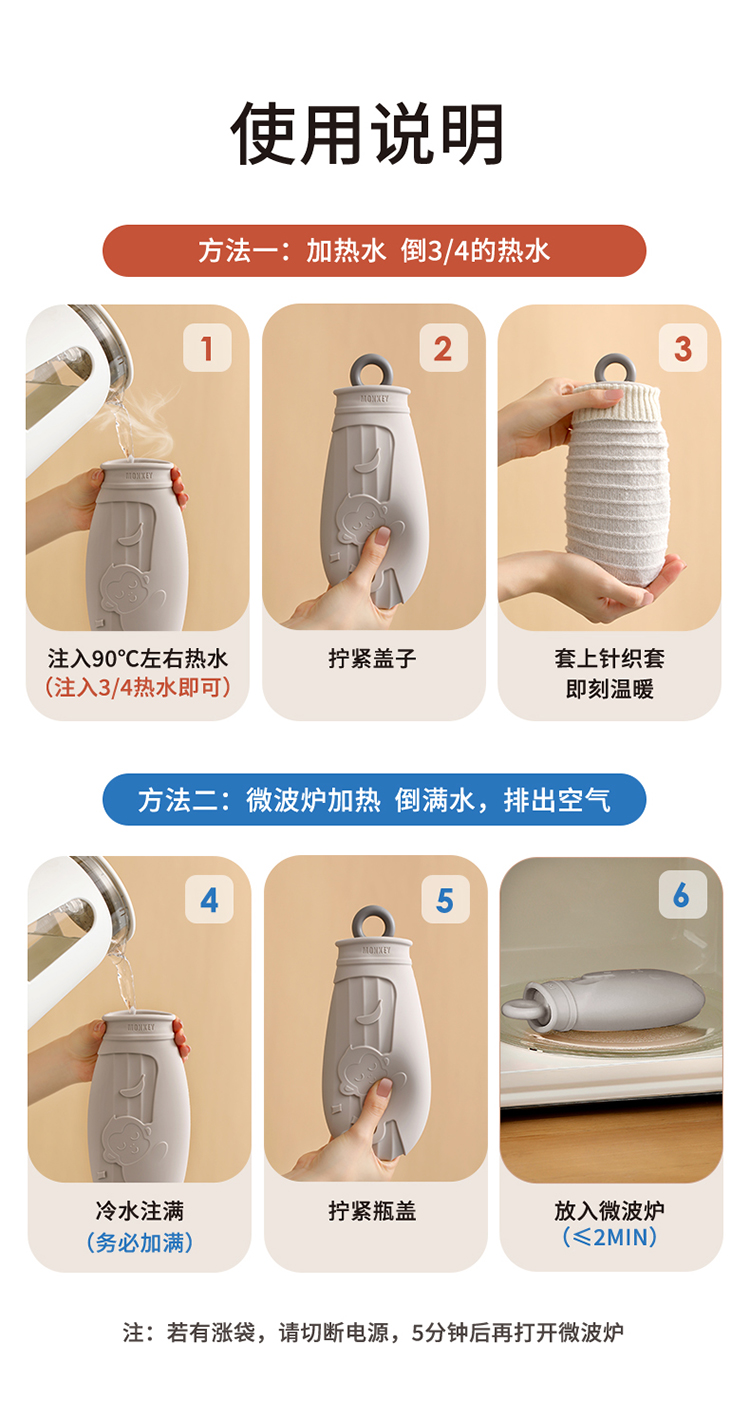 使用说明

方法一：加热水 倒3/4的热水

1
MONKEY
注入90℃左右热水
（注入3/4热水即可）

2
MONKEY
拧紧盖子

3
套上针织套
即刻温暖

方法二：微波炉加热 倒满水，排出空气

4
MONKEY
冷水注满
（务必加满）

5
MONKEY
拧紧瓶盖

6
放入微波炉
（≤2MIN）

注：若有涨袋，请切断电源，5分钟后再打开微波炉