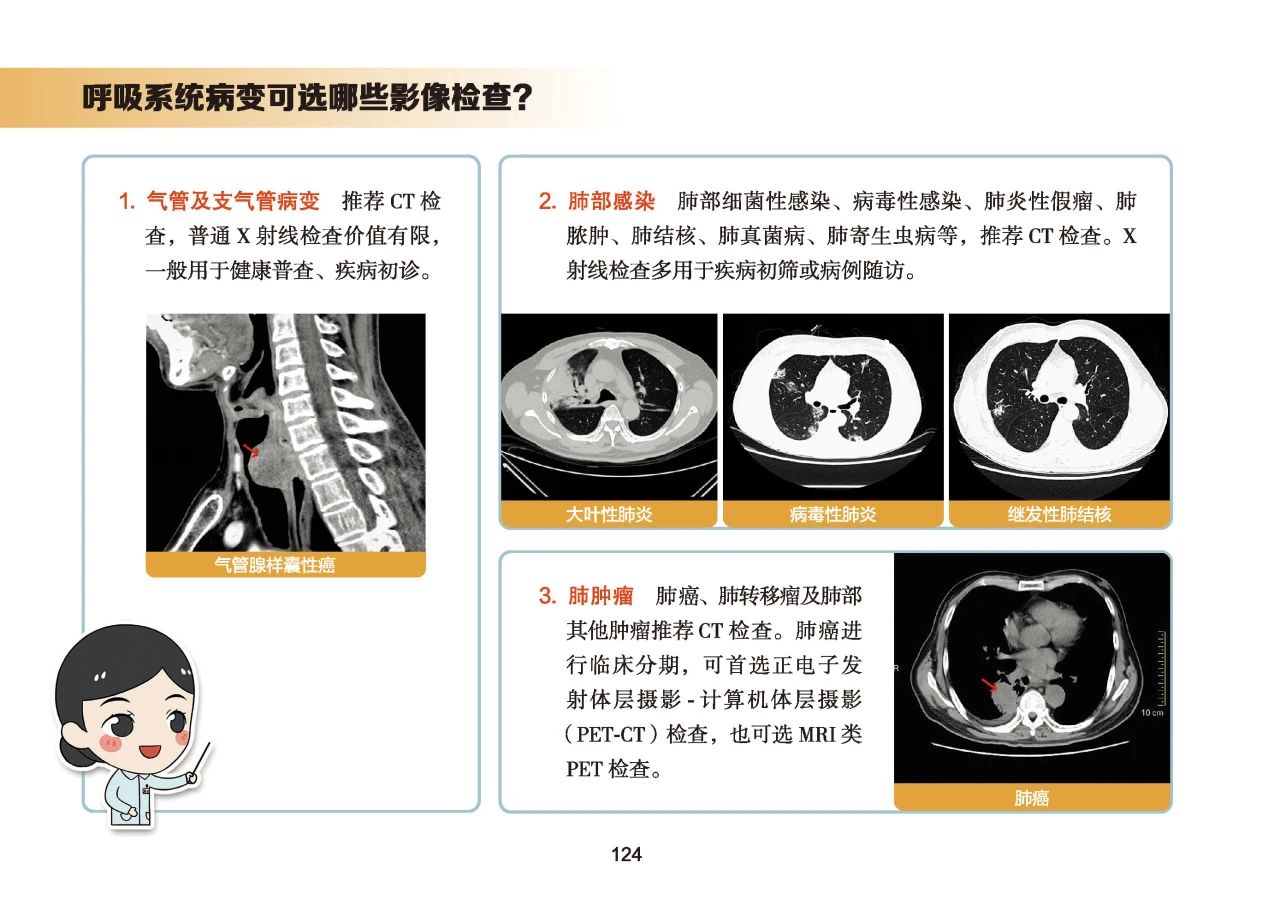 呼吸系统病变可选哪些影像检查?

1. 气管及支气管病变　推荐 CT 检查，普通 X 射线检查价值有限，一般用于健康普查、疾病初诊。

气管腺样囊性癌

2. 肺部感染　肺部细菌性感染、病毒性感染、肺炎性假瘤、肺脓肿、肺结核、肺真菌病、肺寄生虫病等，推荐 CT 检查。X 射线检查多用于疾病初筛或病例随访。

大叶性肺炎

病毒性肺炎

继发性肺结核

3. 肺肿瘤　肺癌、肺转移瘤及肺部其他肿瘤推荐 CT 检查。肺癌进行临床分期，可首选正电子发射体层摄影 - 计算机体层摄影（PET-CT）检查，也可选 MRI 类 PET 检查。

R

10 cm

肺癌

124