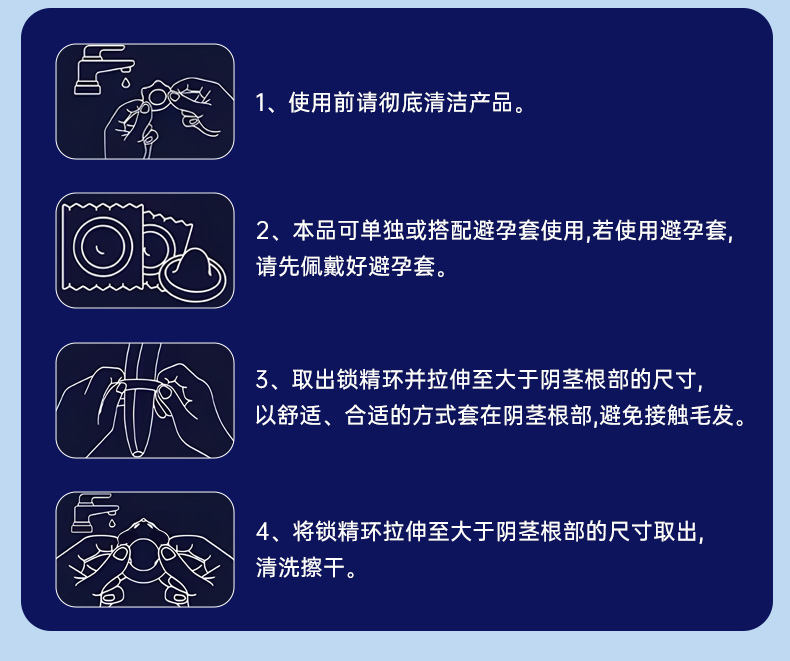 1、使用前请彻底清洁产品。

2、本品可单独或搭配避孕套使用,若使用避孕套,请先佩戴好避孕套。

3、取出锁精环并拉伸至大于阴茎根部的尺寸,以舒适、合适的方式套在阴茎根部,避免接触毛发。

4、将锁精环拉伸至大于阴茎根部的尺寸取出,清洗擦干。