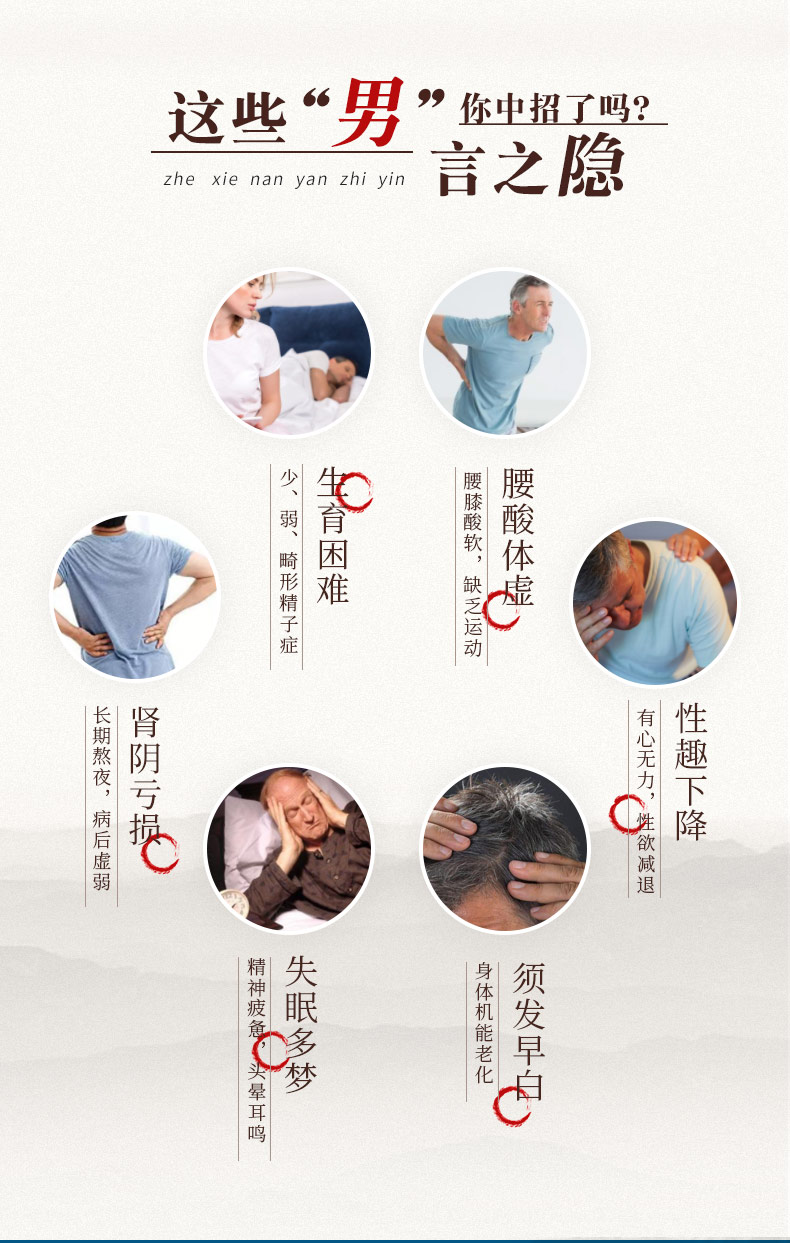 这些“男”你中招了吗?
zhe xie nan yan zhi yin
言之隐

生育困难
少、弱、畸形精子症

腰酸体虚
腰膝酸软，缺乏运动

肾阴亏损
长期熬夜，病后虚弱

性趣下降
有心无力，性欲减退

失眠多梦
精神疲惫，头晕耳鸣

须发早白
身体机能老化