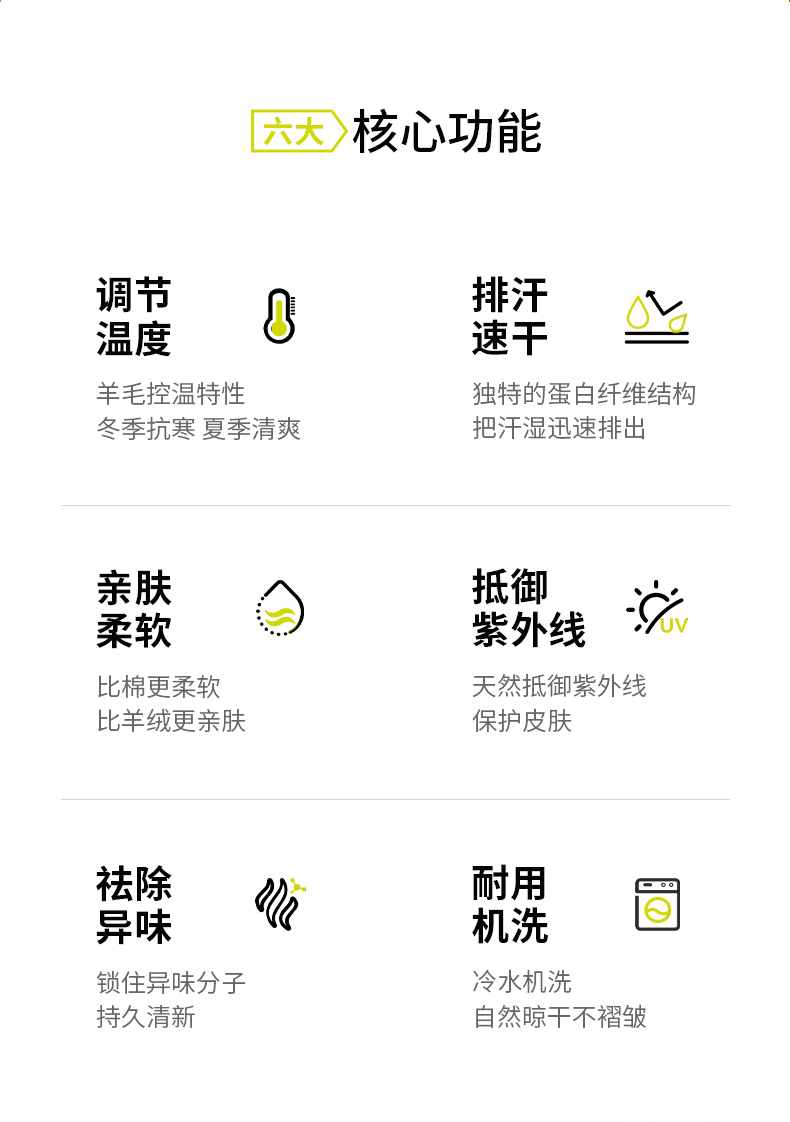 六大 核心功能

调节
温度

羊毛控温特性
冬季抗寒 夏季清爽

排汗
速干

独特的蛋白纤维结构
把汗湿迅速排出

亲肤
柔软

比棉更柔软
比羊绒更亲肤

抵御
紫外线

UV

天然抵御紫外线
保护皮肤

祛除
异味

锁住异味分子
持久清新

耐用
机洗

冷水机洗
自然晾干不褶皱