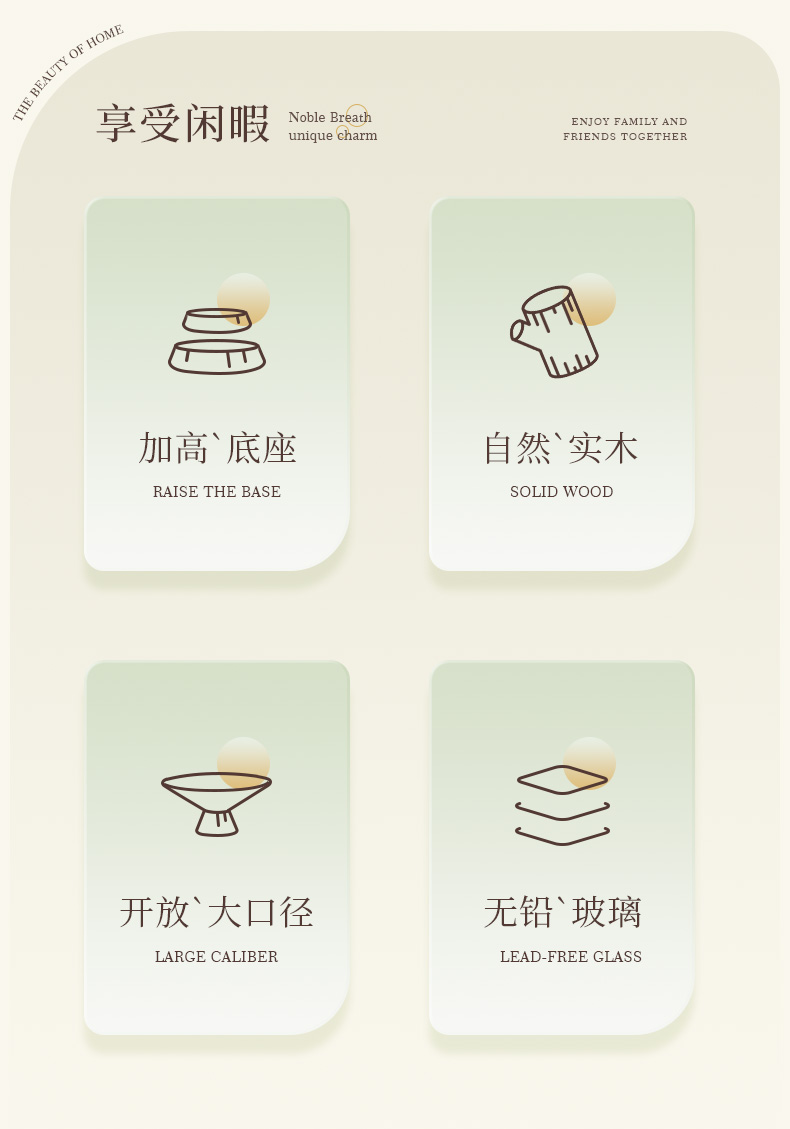 THE BEAUTY OF HOME

享受闲暇

Noble Breath
unique charm

ENJOY FAMILY AND
FRIENDS TOGETHER

加高`底座

RAISE THE BASE

自然`实木

SOLID WOOD

开放`大口径

LARGE CALIBER

无铅`玻璃

LEAD-FREE GLASS