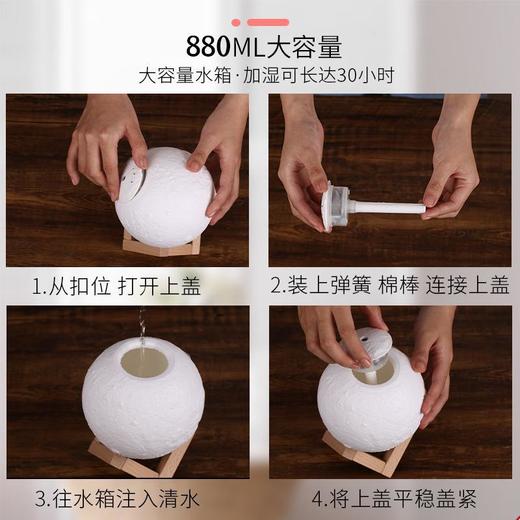 880ML大容量

大容量水箱·加湿可长达30小时

1.从扣位 打开上盖

2.装上弹簧 棉棒 连接上盖

3.往水箱注入清水

4.将上盖平稳盖紧