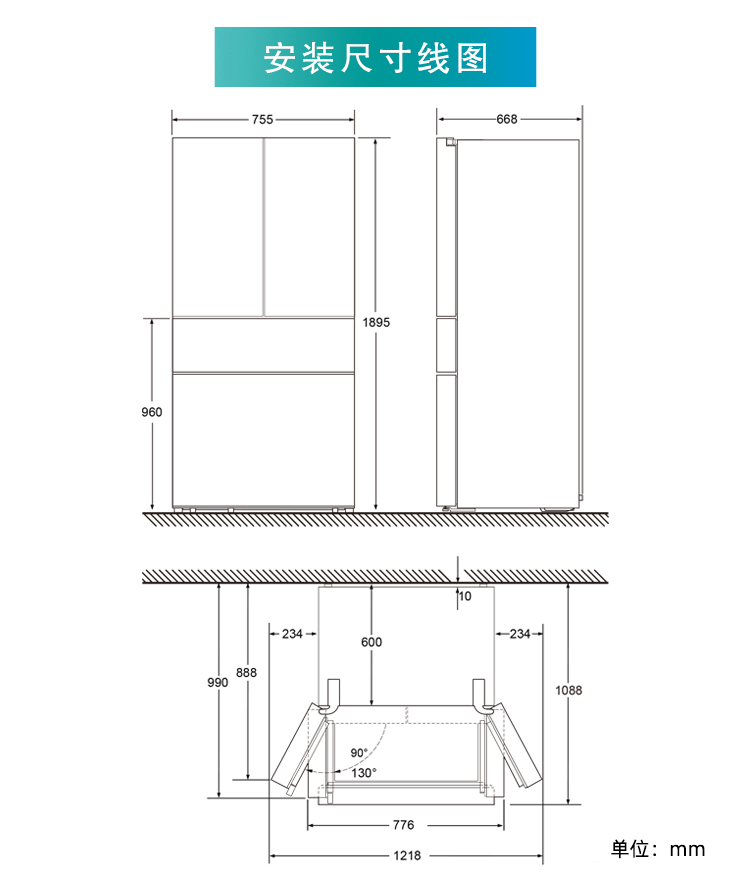 安装尺寸线图

755

668

1895

960

10

234

600

234

990

888

1088

90°

130°

776

1218

单位：mm