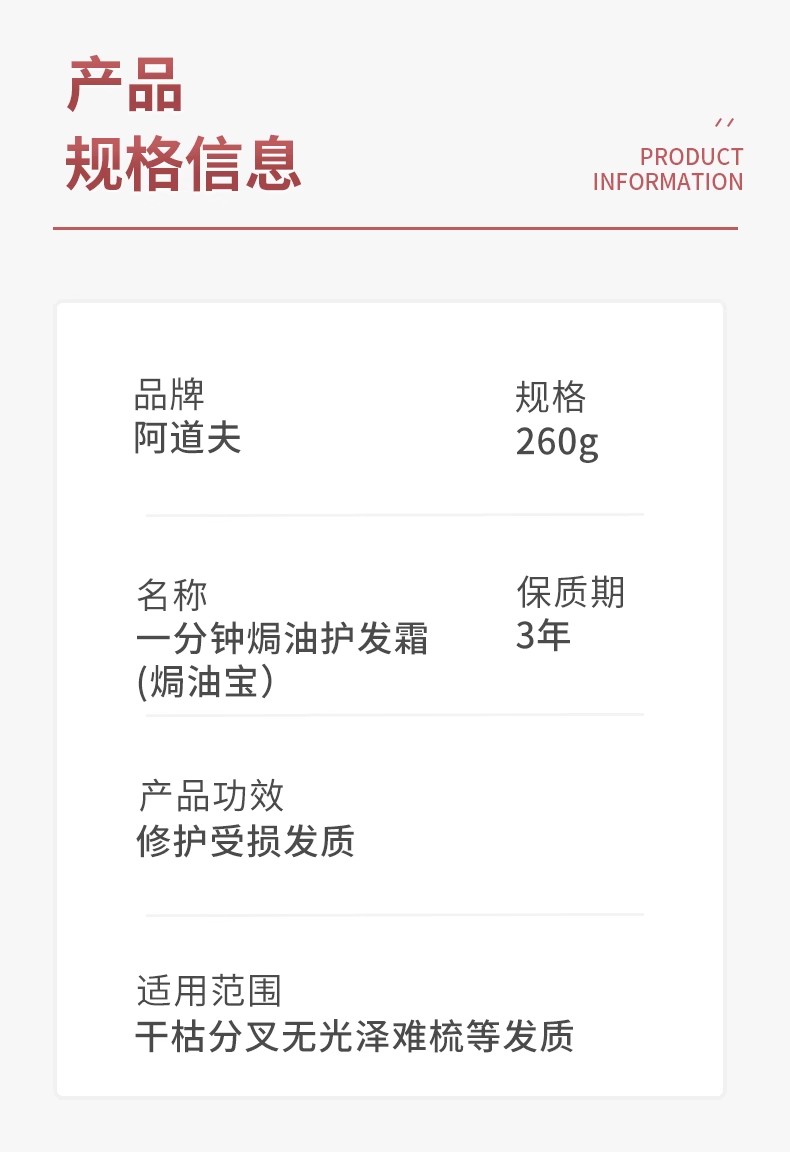 产品
规格信息

PRODUCT
INFORMATION

品牌
阿道夫

规格
260g

名称
一分钟焗油护发霜
(焗油宝)

保质期
3年

产品功效
修护受损发质

适用范围
干枯分叉无光泽难梳等发质