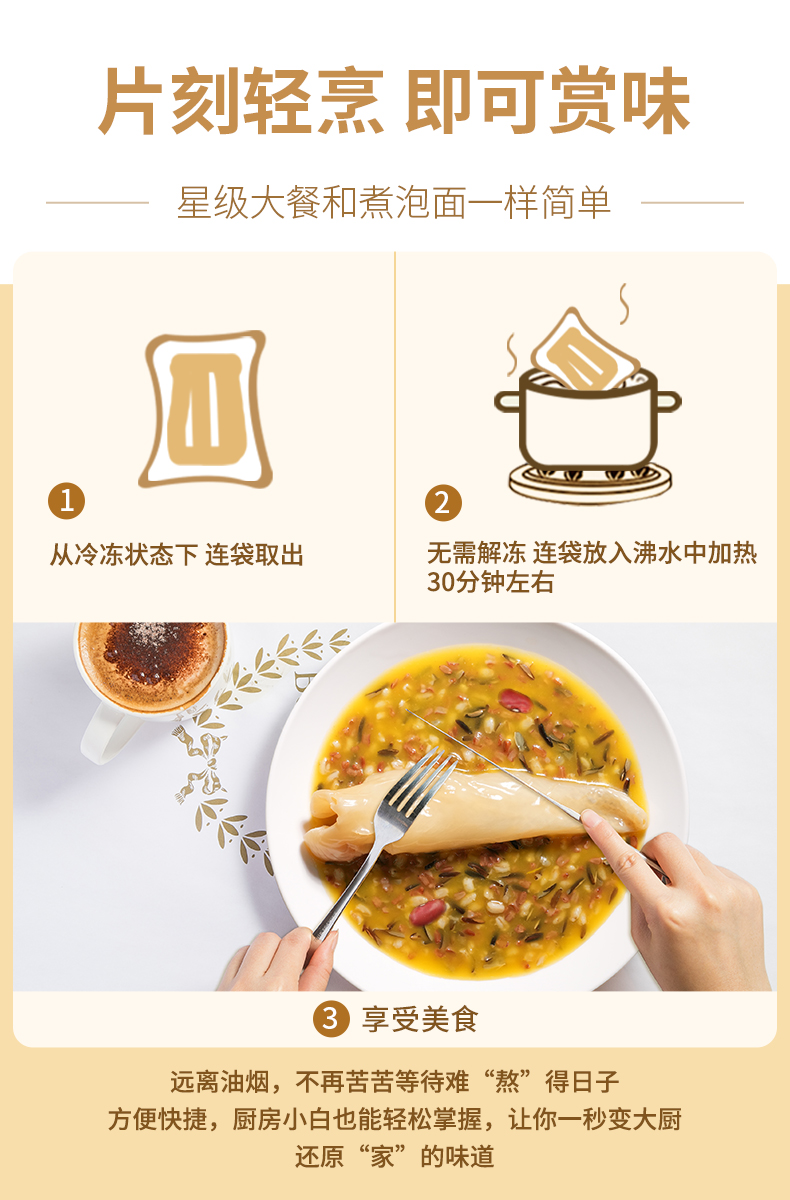 片刻轻烹 即可赏味

星级大餐和煮泡面一样简单

1

从冷冻状态下 连袋取出

2

无需解冻 连袋放入沸水中加热30分钟左右

3 享受美食

远离油烟，不再苦苦等待难“熬”得日子

方便快捷，厨房小白也能轻松掌握，让你一秒变大厨

还原“家”的味道