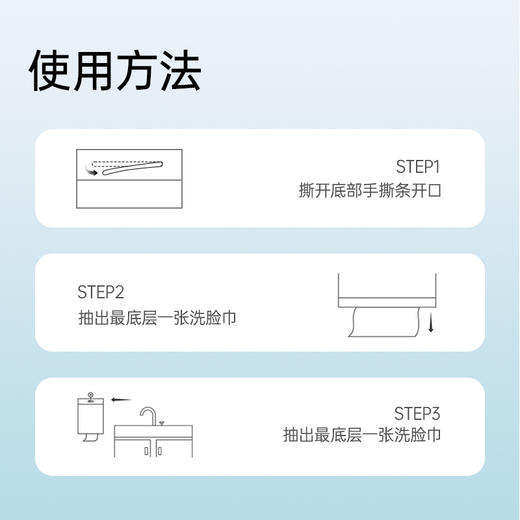 使用方法

STEP1
撕开底部手撕条开口

STEP2
抽出最底层一张洗脸巾

STEP3
抽出最底层一张洗脸巾