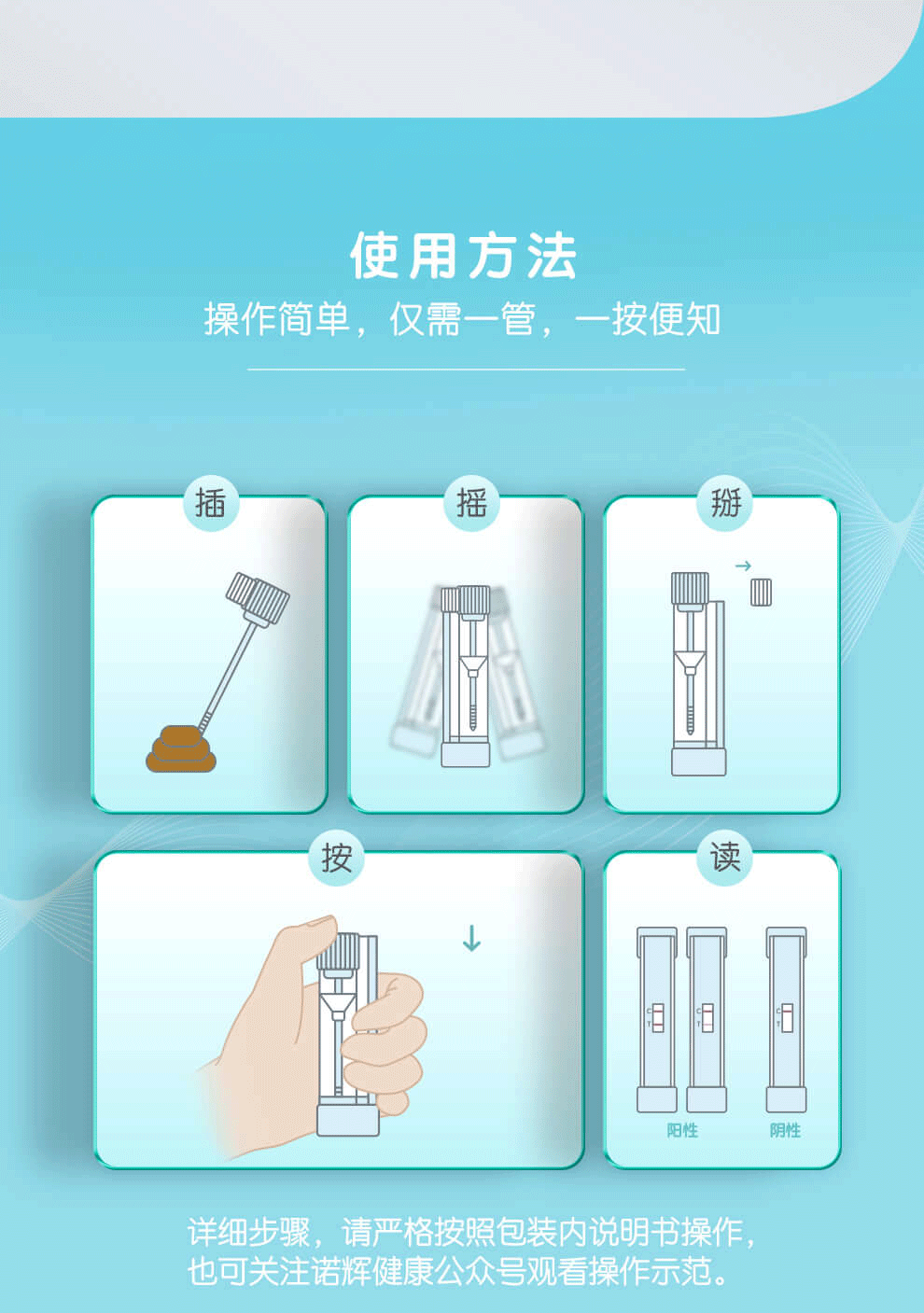 使用方法

操作简单，仅需一管，一按便知

插

摇

掰

按

读

C
T

C
T

C
T

阳性

阴性

详细步骤，请严格按照包装内说明书操作，也可关注诺辉健康公众号观看操作示范。