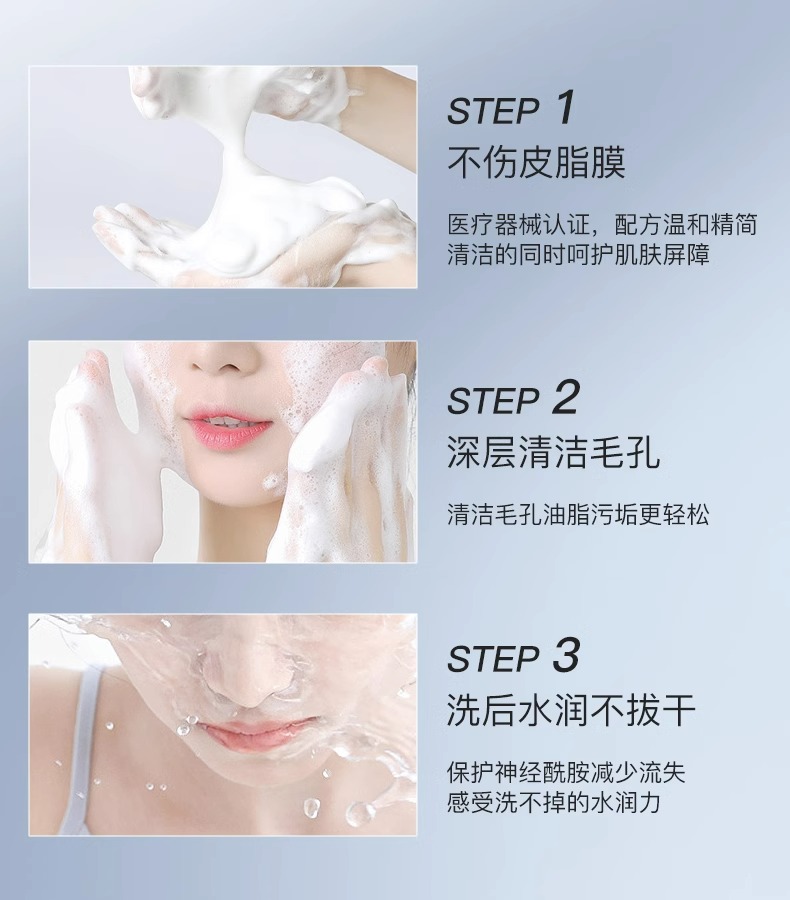 STEP 1
不伤皮脂膜

医疗器械认证，配方温和精简
清洁的同时呵护肌肤屏障

STEP 2
深层清洁毛孔

清洁毛孔油脂污垢更轻松

STEP 3
洗后水润不拔干

保护神经酰胺减少流失
感受洗不掉的水润力