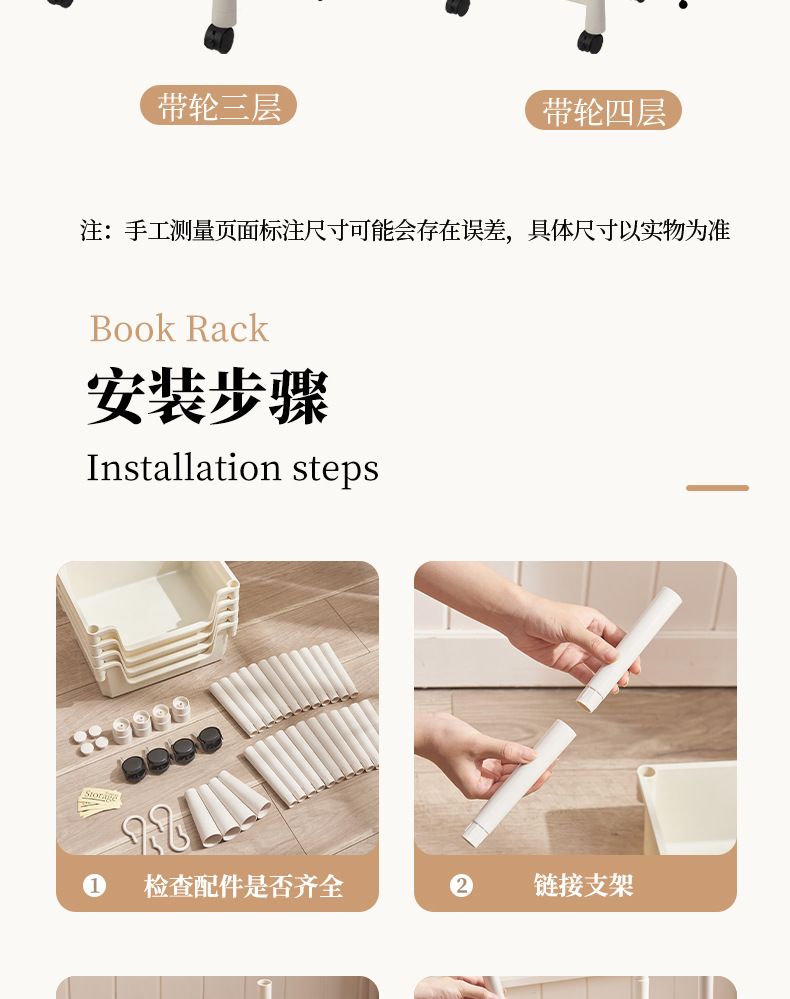 带轮三层

带轮四层

注：手工测量页面标注尺寸可能会存在误差，具体尺寸以实物为准

Book Rack

安装步骤

Installation steps

Storage

❶ 检查配件是否齐全

❷ 链接支架