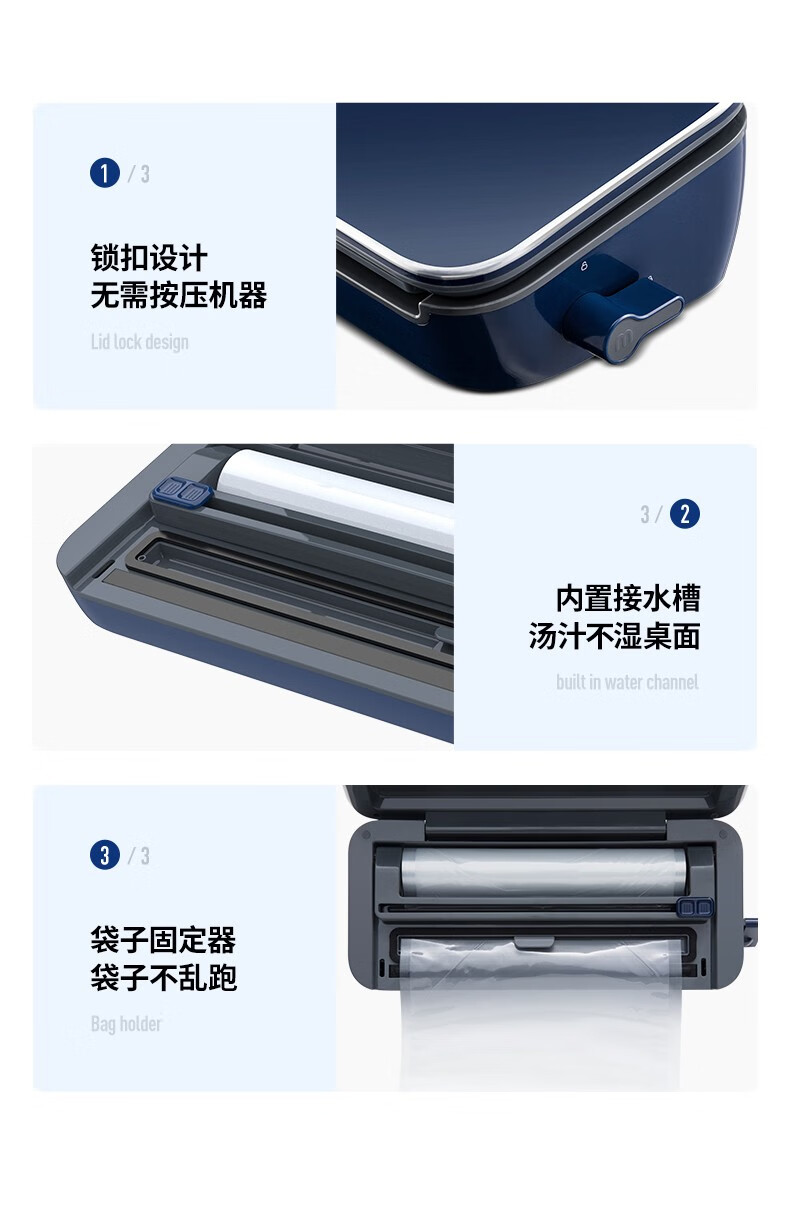 1 / 3

锁扣设计
无需按压机器

Lid lock design

3 / 2

内置接水槽
汤汁不湿桌面

built in water channel

3 / 3

袋子固定器
袋子不乱跑

Bag holder