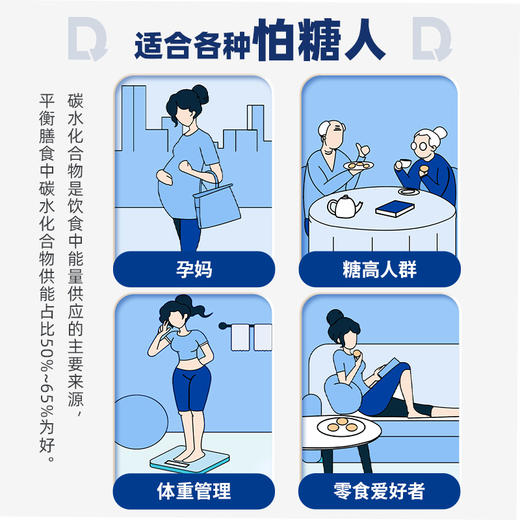 适合各种怕糖人

碳水化合物是饮食中能量供应的主要来源，平衡膳食中碳水化合物供能占比50%~65%为好。

孕妈

糖高人群

体重管理

零食爱好者