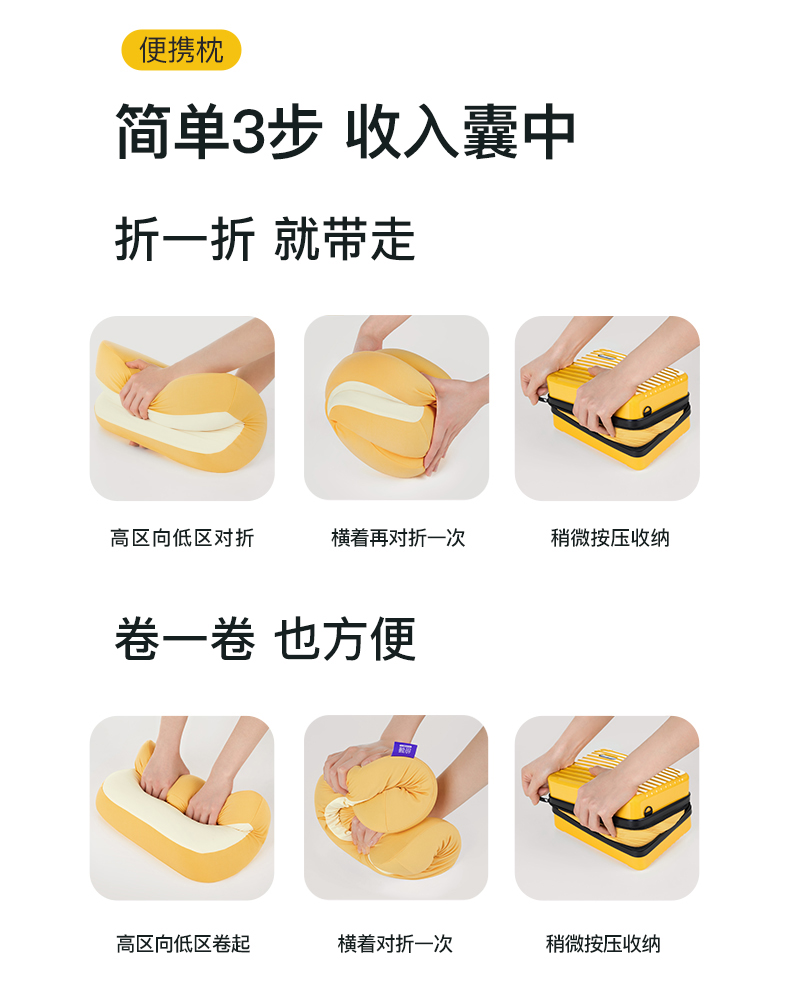 便携枕

简单3步 收入囊中

折一折 就带走

高区向低区对折

横着再对折一次

稍微按压收纳

卷一卷 也方便

高区向低区卷起

横着对折一次

稍微按压收纳