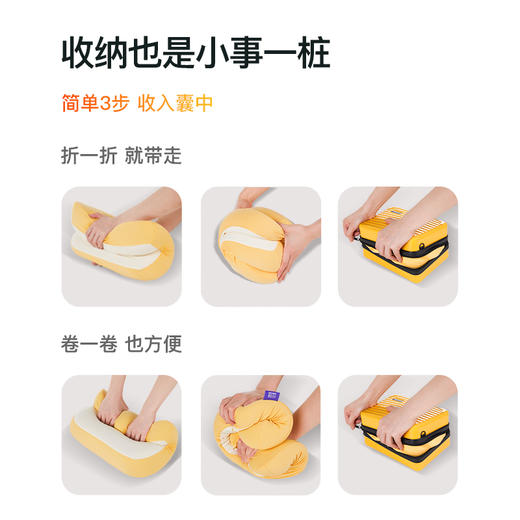 收纳也是小事一桩

简单3步 收入囊中

折一折 就带走

卷一卷 也方便