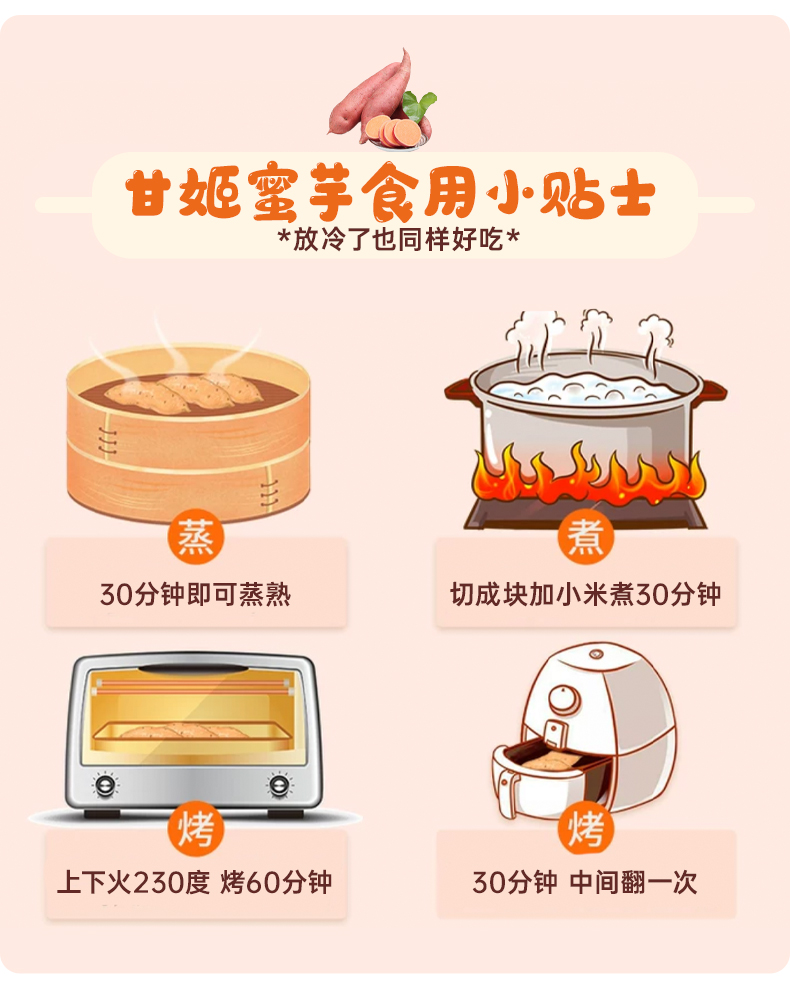 甘姬蜜芋食用小贴士
*放冷了也同样好吃*

蒸
30分钟即可蒸熟

煮
切成块加小米煮30分钟

烤
上下火230度 烤60分钟

烤
30分钟 中间翻一次