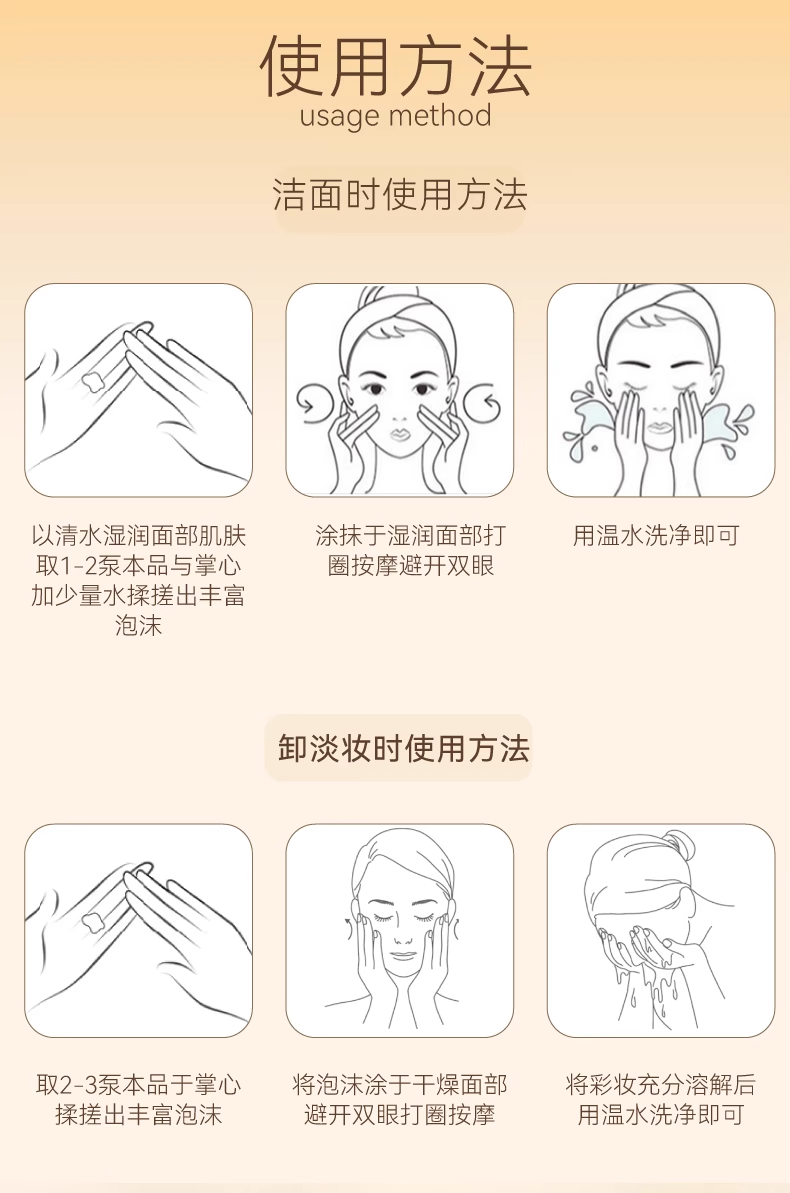 使用方法
usage method

洁面时使用方法

以清水湿润面部肌肤取1-2泵本品与掌心加少量水揉搓出丰富泡沫

涂抹于湿润面部打圈按摩避开双眼

用温水洗净即可

卸淡妆时使用方法

取2-3泵本品于掌心揉搓出丰富泡沫

将泡沫涂于干燥面部避开双眼打圈按摩

将彩妆充分溶解后用温水洗净即可