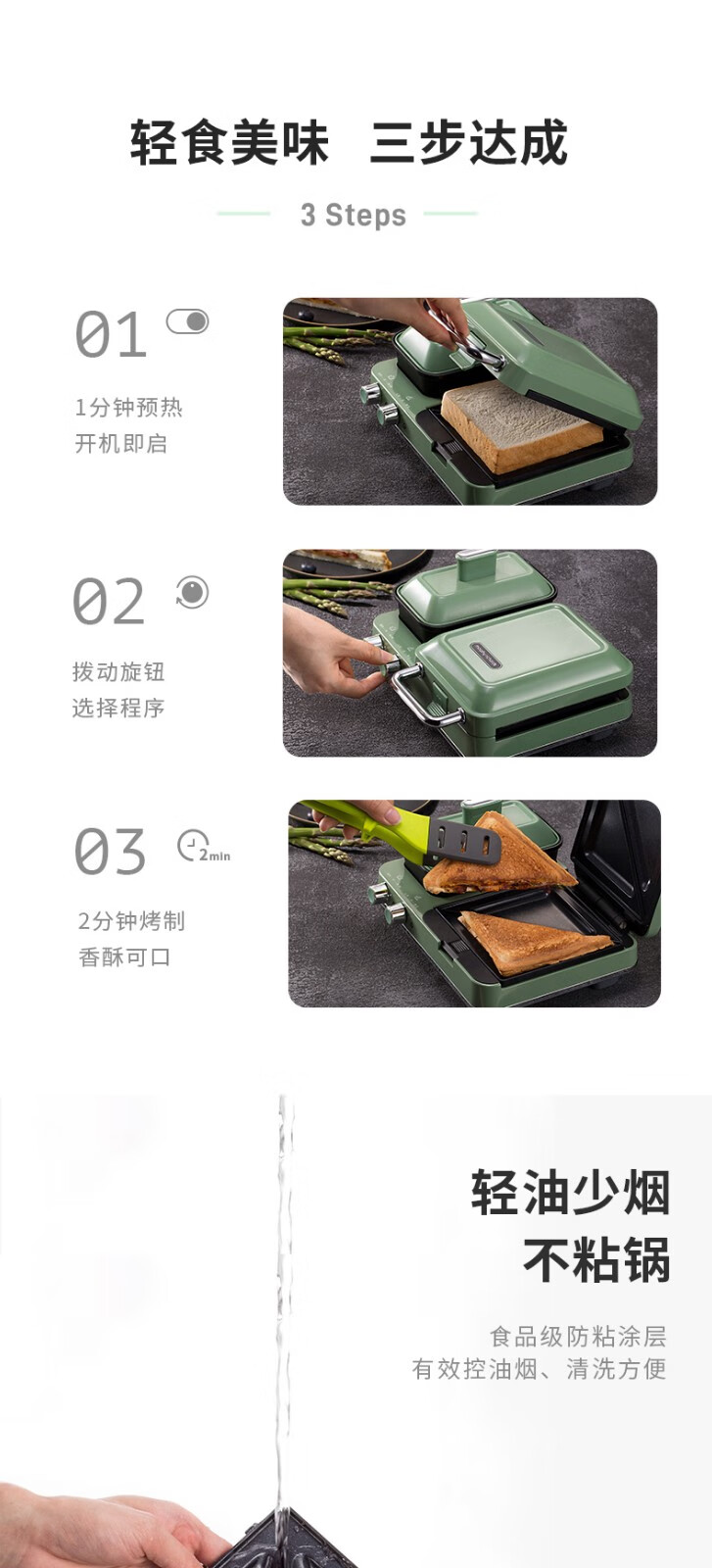 轻食美味　三步达成

3 Steps

01

1分钟预热
开机即启

02

拨动旋钮
选择程序

03

2min

2分钟烤制
香酥可口

轻油少烟
不粘锅

食品级防粘涂层
有效控油烟、清洗方便