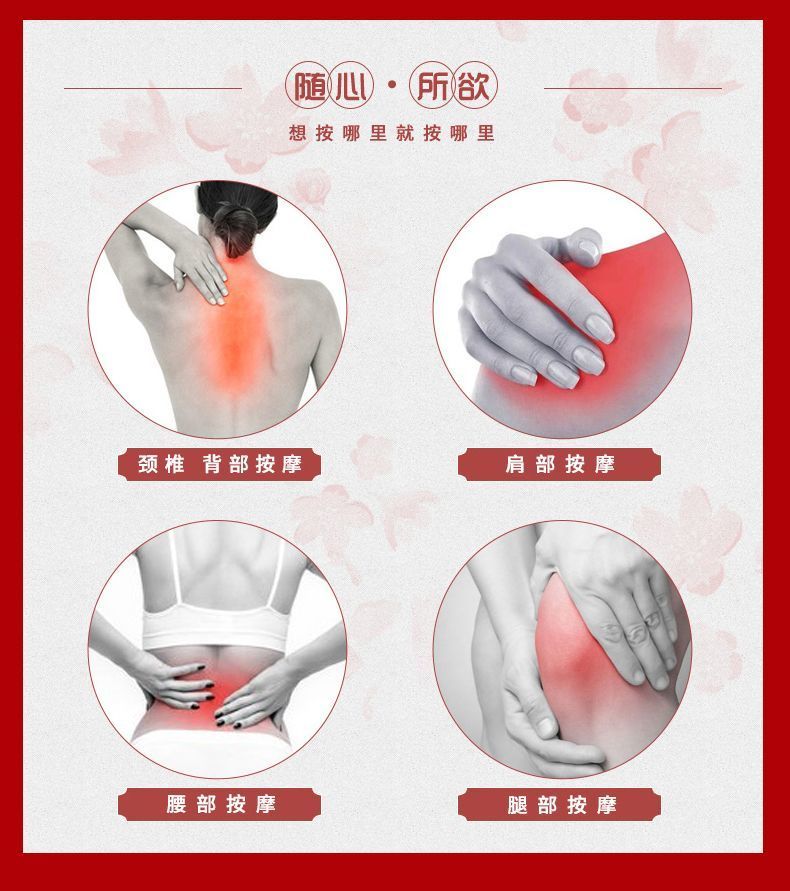 随心·所欲
想按哪里就按哪里

颈椎 背部按摩

肩部按摩

腰部按摩

腿部按摩